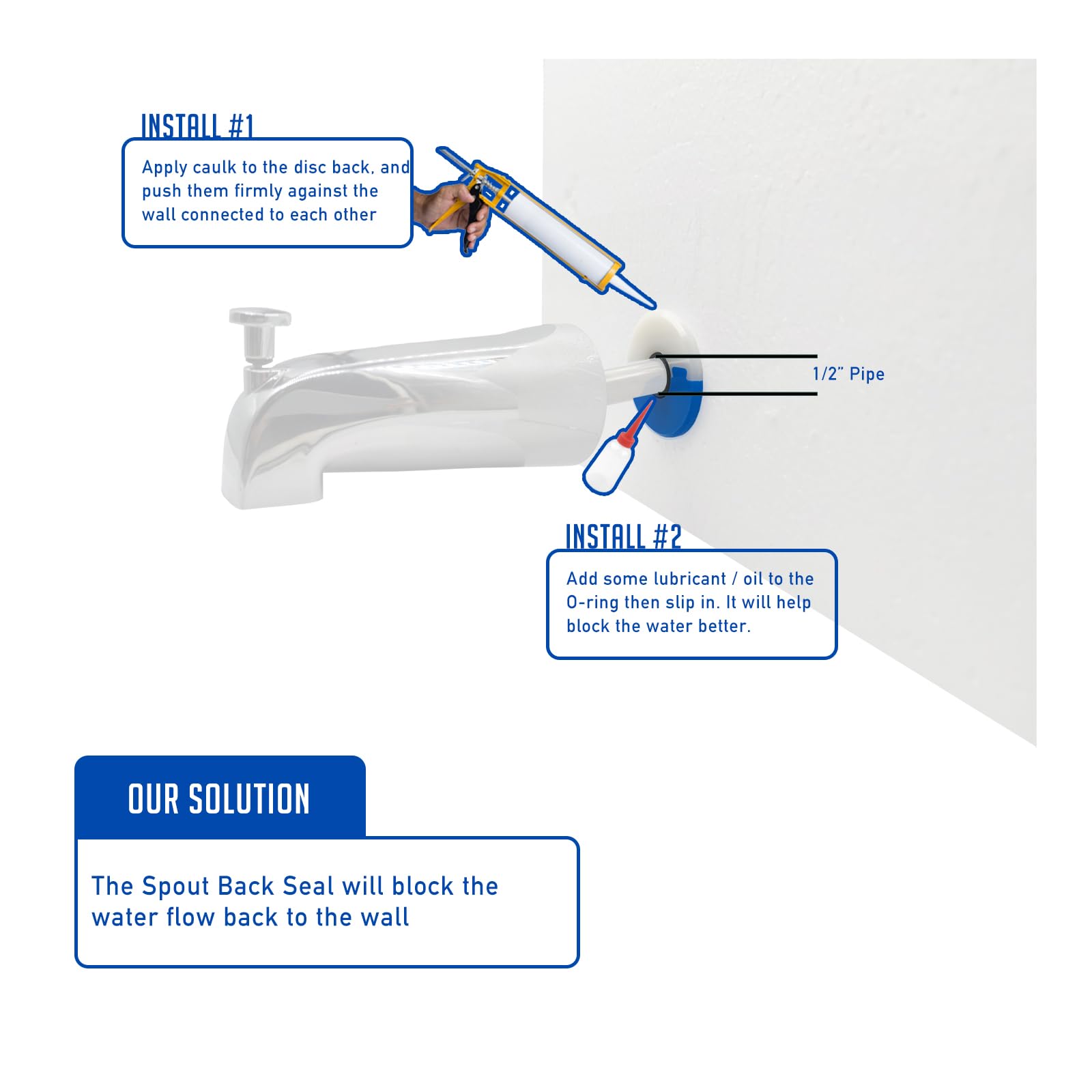 INSTALL #1

Apply caulk to the disc back, and push them firmly against the wall connected to each other

1/2" Pipe

INSTALL #2

Add some lubricant / oil to the O-ring then slip in. It will help block the water better.

OUR SOLUTION

The Spout Back Seal will block the water flow back to the wall