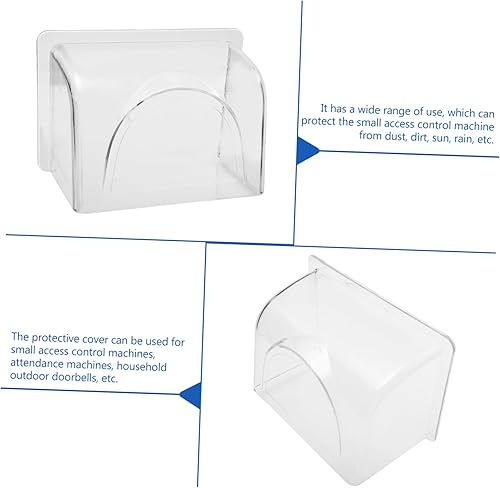 It has a wide range of use, which can protect the small access control machine from dust, dirt, sun, rain, etc.

The protective cover can be used for small access control machines, attendance machines, household outdoor doorbells, etc.