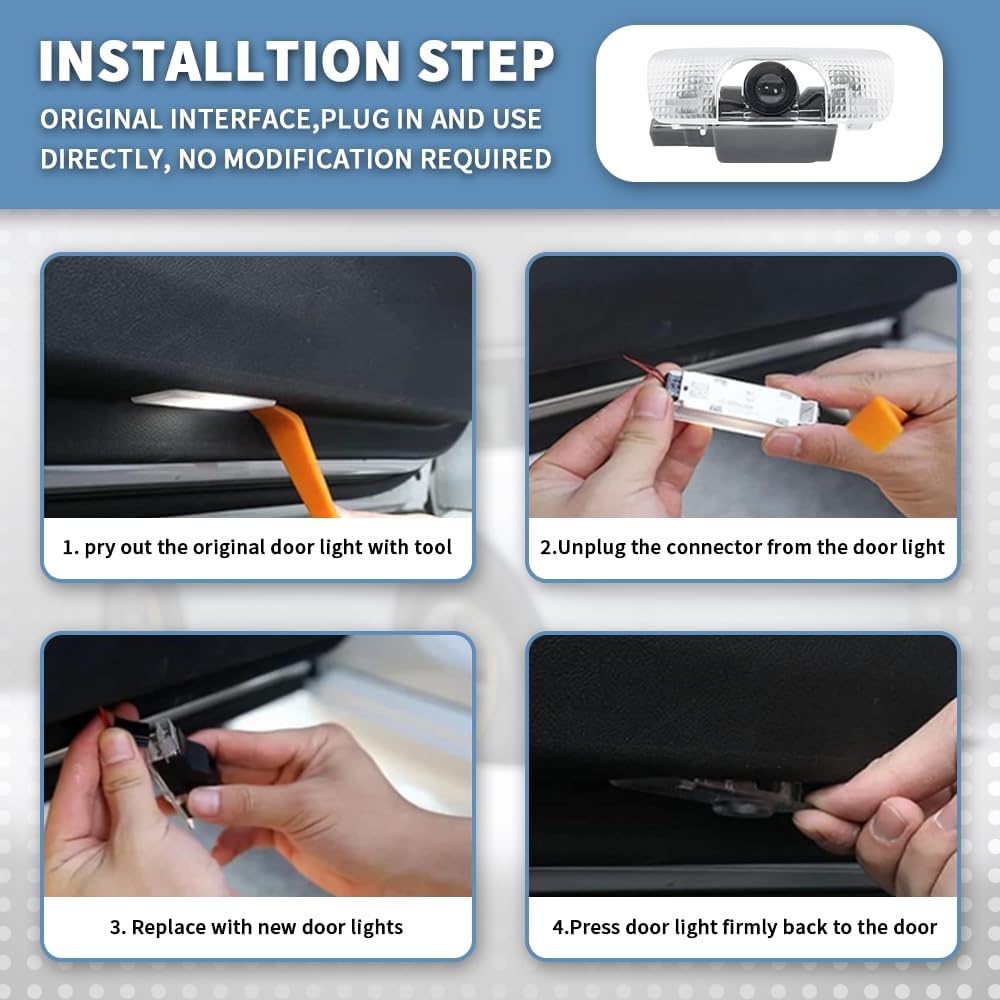 INSTALLTION STEP

ORIGINAL INTERFACE,PLUG IN AND USE DIRECTLY, NO MODIFICATION REQUIRED

1. pry out the original door light with tool

2.Unplug the connector from the door light

3. Replace with new door lights

4.Press door light firmly back to the door