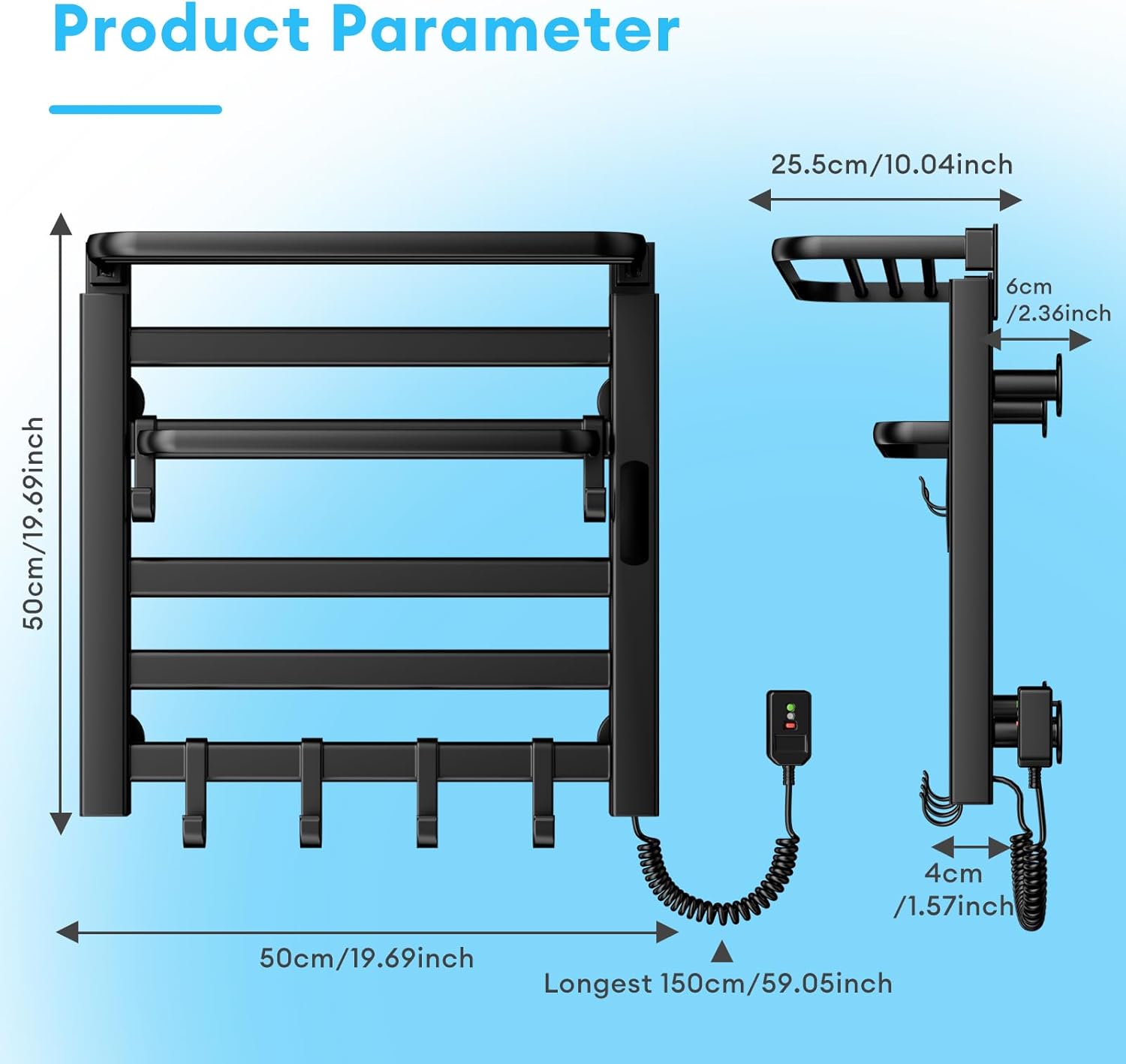 Product Parameter

25.5cm/10.04inch

6cm
/2.36inch

50cm/19.69inch

4cm
/1.57inch

50cm/19.69inch

Longest 150cm/59.05inch