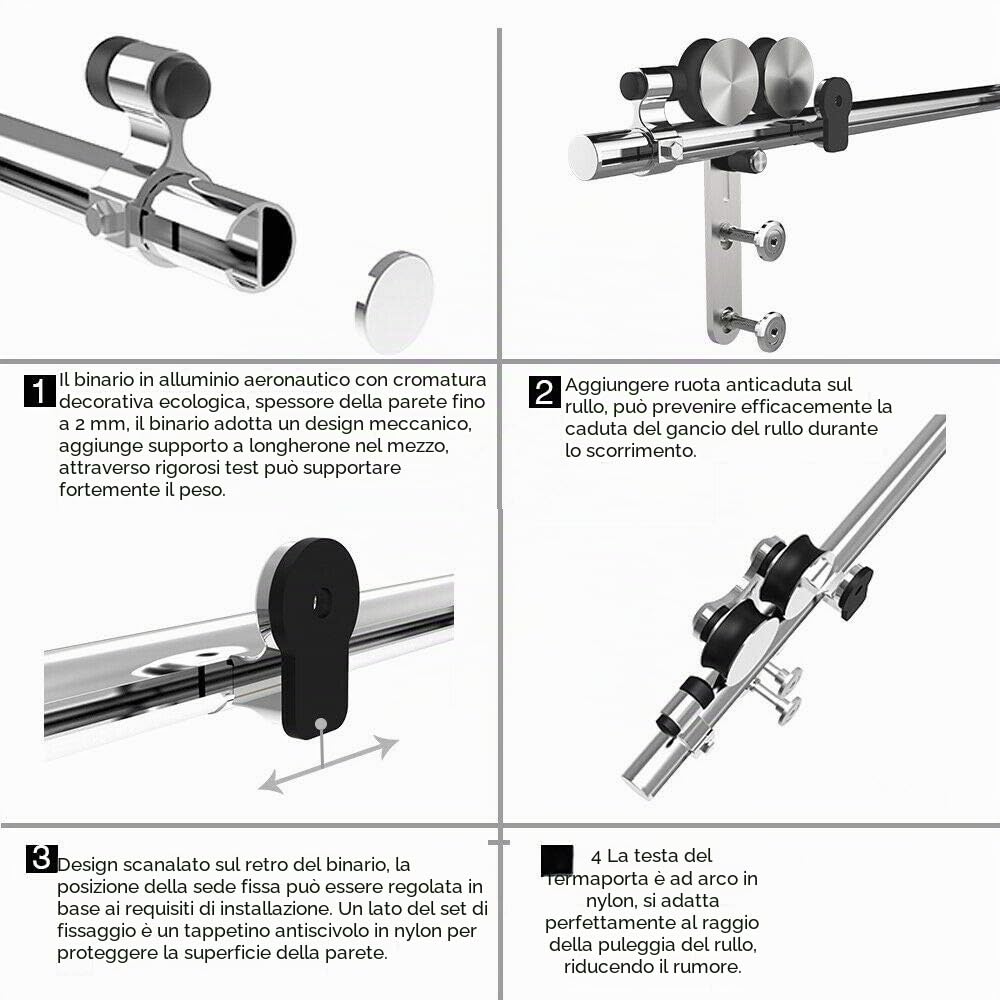 1 Il binario in alluminio aeronautico con cromatura decorativa ecologica, spessore della parete fino a 2 mm, il binario adotta un design meccanico, aggiunge supporto a longherone nel mezzo, attraverso rigorosi test può supportare fortemente il peso.

2 Aggiungere ruota anticaduta sul rullo, può prevenire efficacemente la caduta del gancio del rullo durante lo scorrimento.

3 Design scanalato sul retro del binario, la posizione della sede fissa può essere regolata in base ai requisiti di installazione. Un lato del set di fissaggio è un tappetino antiscivolo in nylon per proteggere la superficie della parete.

4 La testa del fermaporta è ad arco in nylon, si adatta perfettamente al raggio della puleggia del rullo, riducendo il rumore.