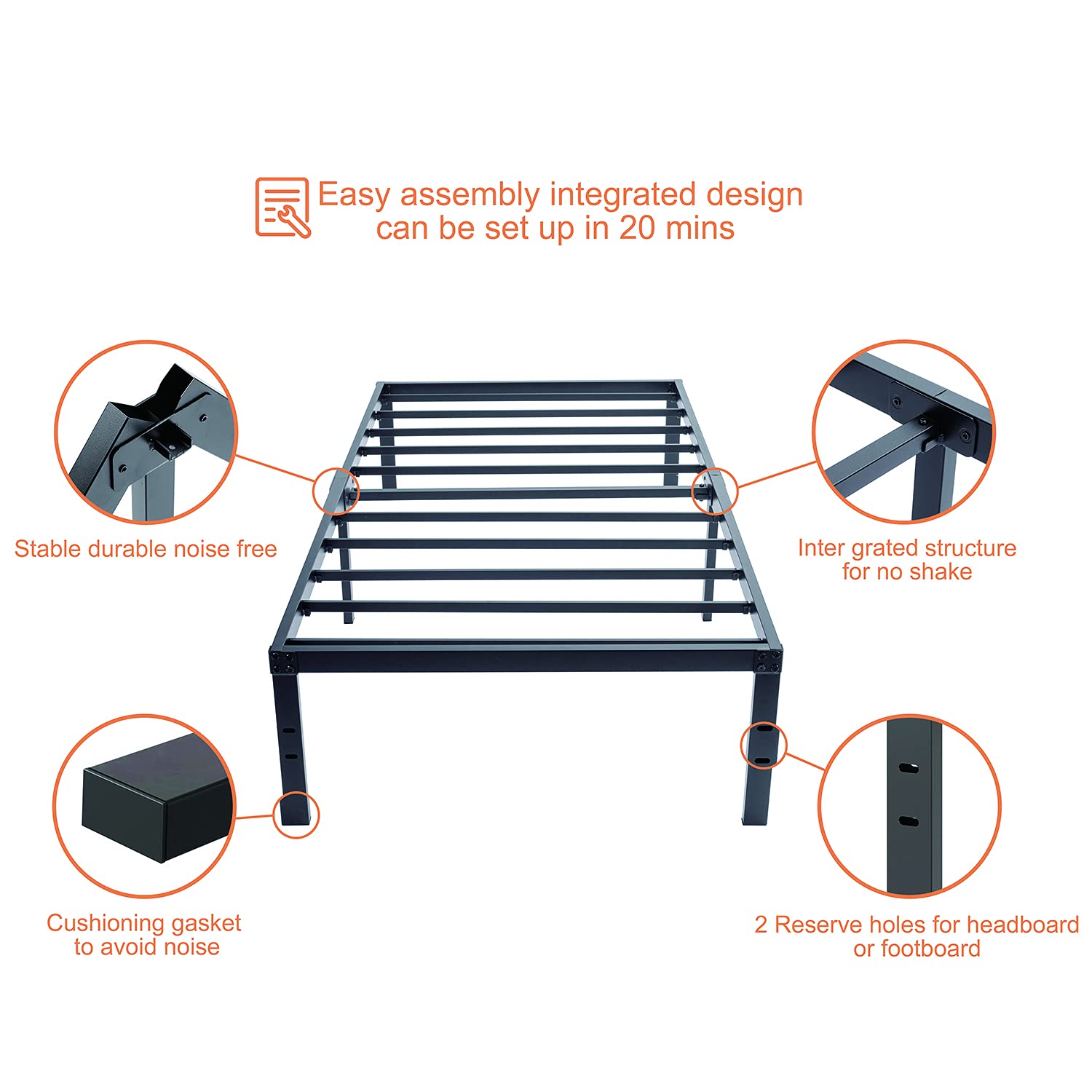 Easy assembly integrated design can be set up in 20 mins

Stable durable noise free

Inter grated structure for no shake

Cushioning gasket to avoid noise

2 Reserve holes for headboard or footboard