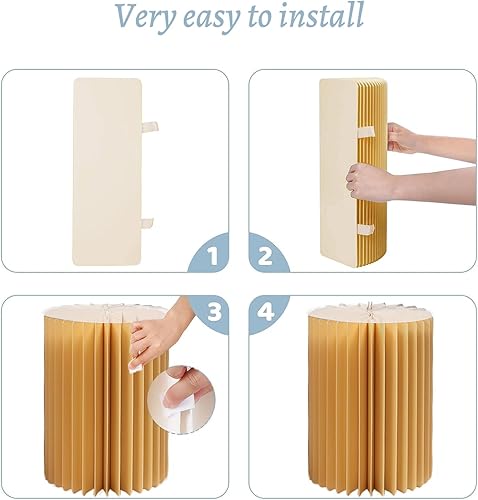 Very easy to install

1

2

3

4