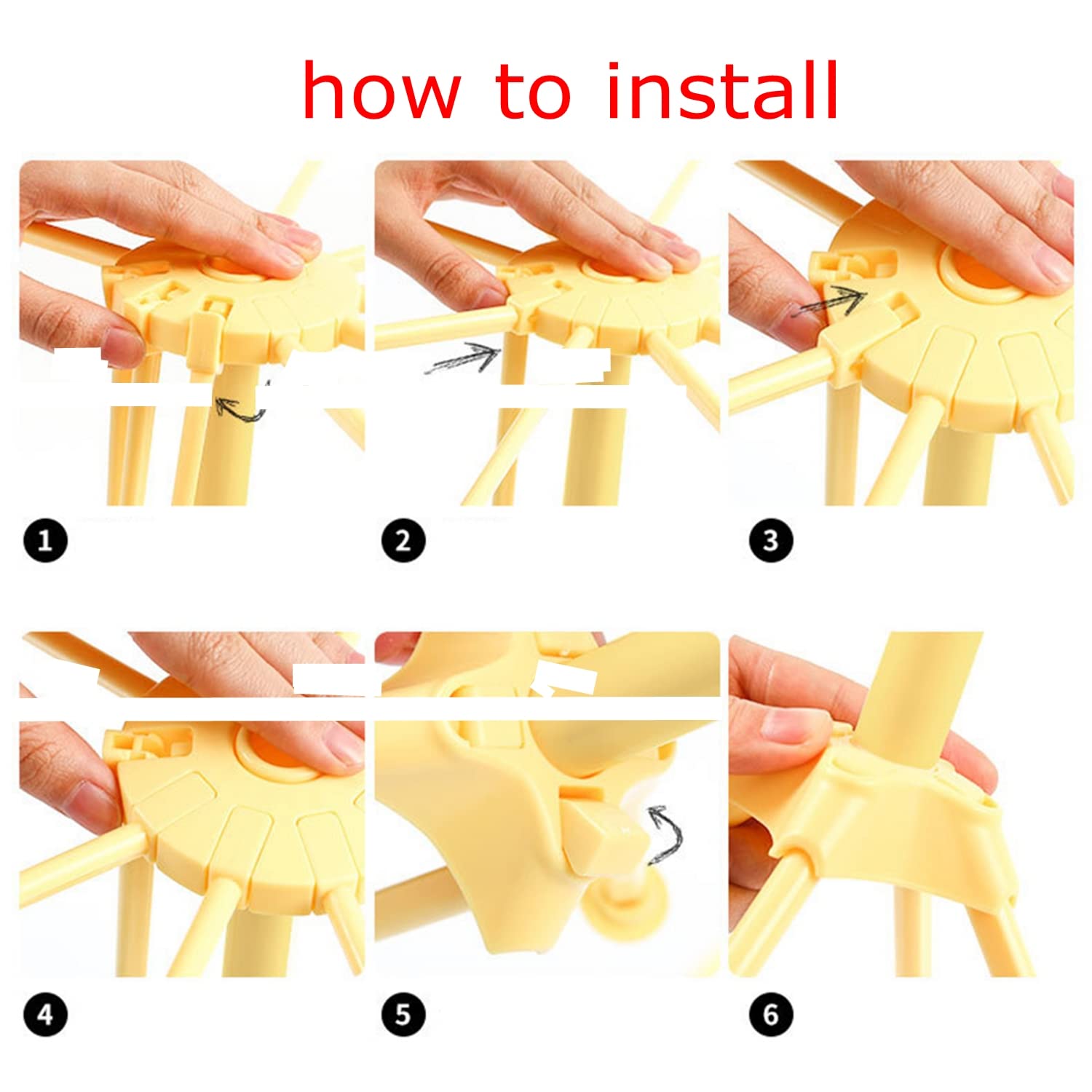 how to install

1

2

3

4

5

6