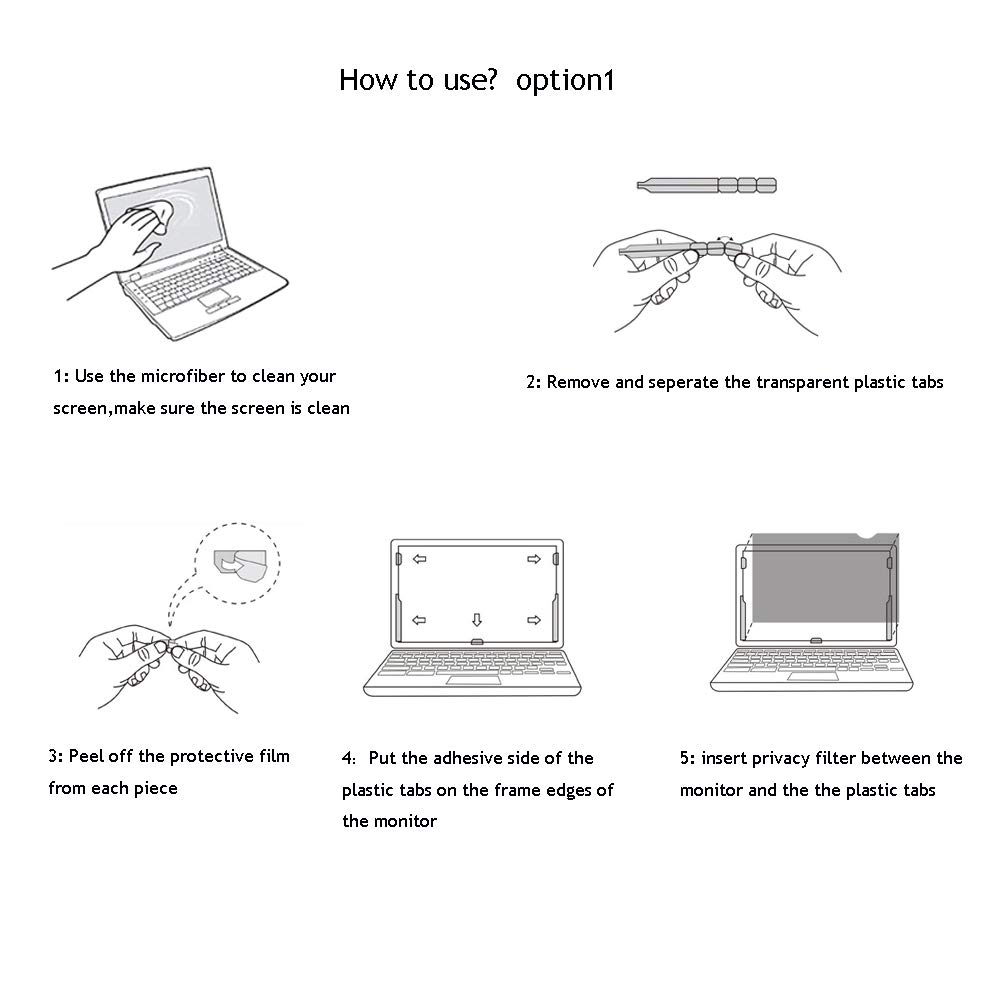 How to use? option1

1: Use the microfiber to clean your screen,make sure the screen is clean

2: Remove and seperate the transparent plastic tabs

3: Peel off the protective film from each piece

4: Put the adhesive side of the plastic tabs on the frame edges of the monitor

5: insert privacy filter between the monitor and the the plastic tabs