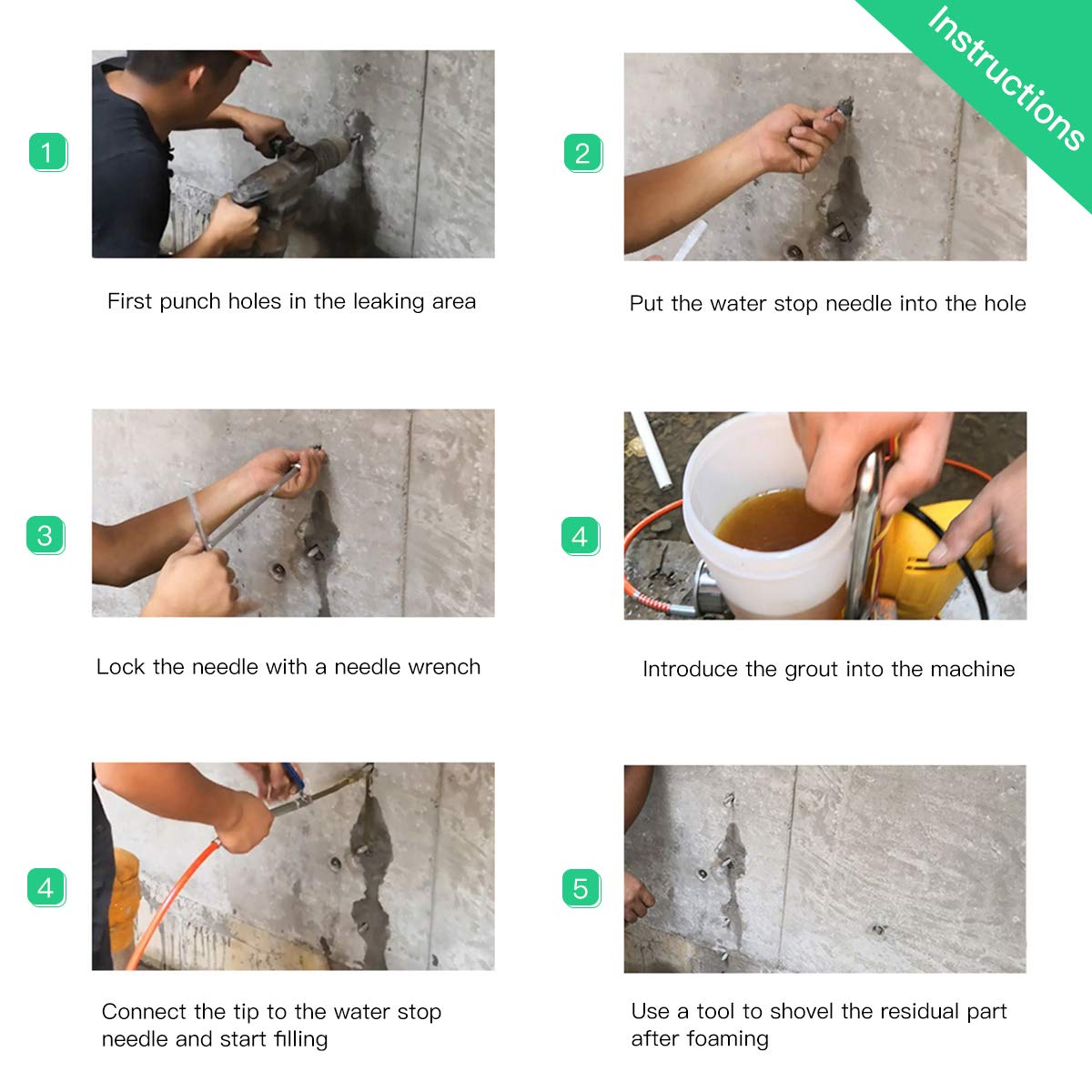 Instructions

1
First punch holes in the leaking area

2
Put the water stop needle into the hole

3
Lock the needle with a needle wrench

4
Introduce the grout into the machine

4
Connect the tip to the water stop needle and start filling

5
Use a tool to shovel the residual part after foaming