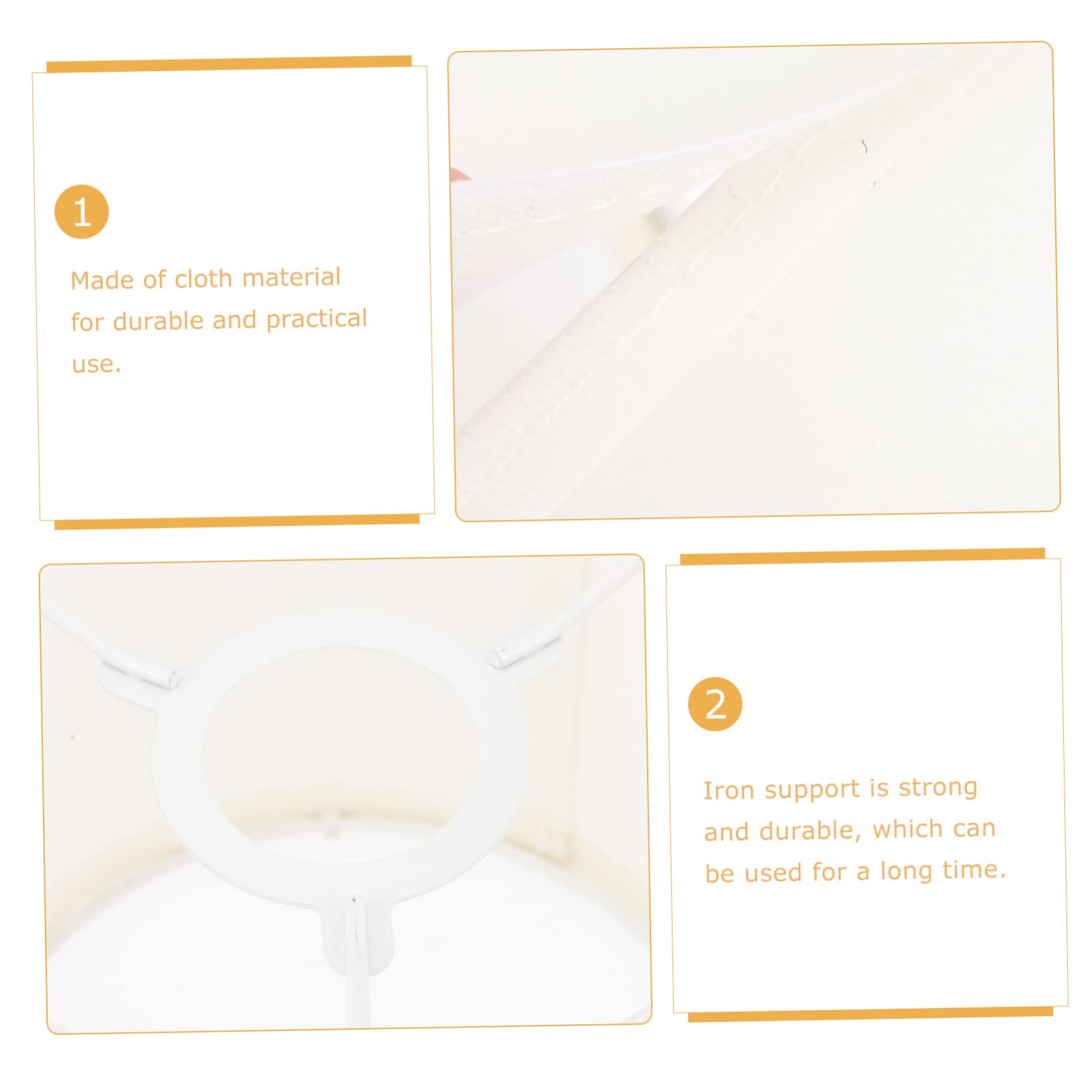 1

Made of cloth material for durable and practical use.

2

Iron support is strong and durable, which can be used for a long time.