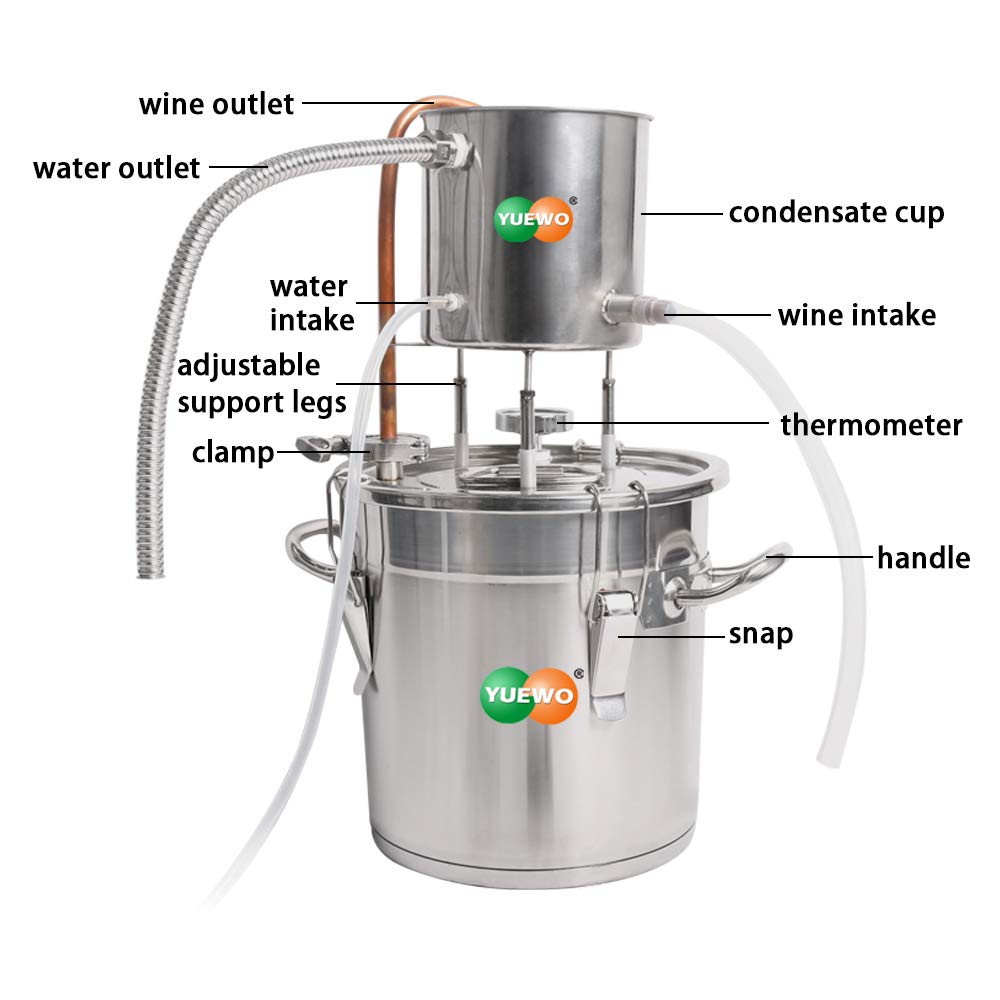 wine outlet
water outlet
YUEWO®
condensate cup
water intake
wine intake
adjustable support legs
thermometer
clamp
handle
snap
YUEWO®