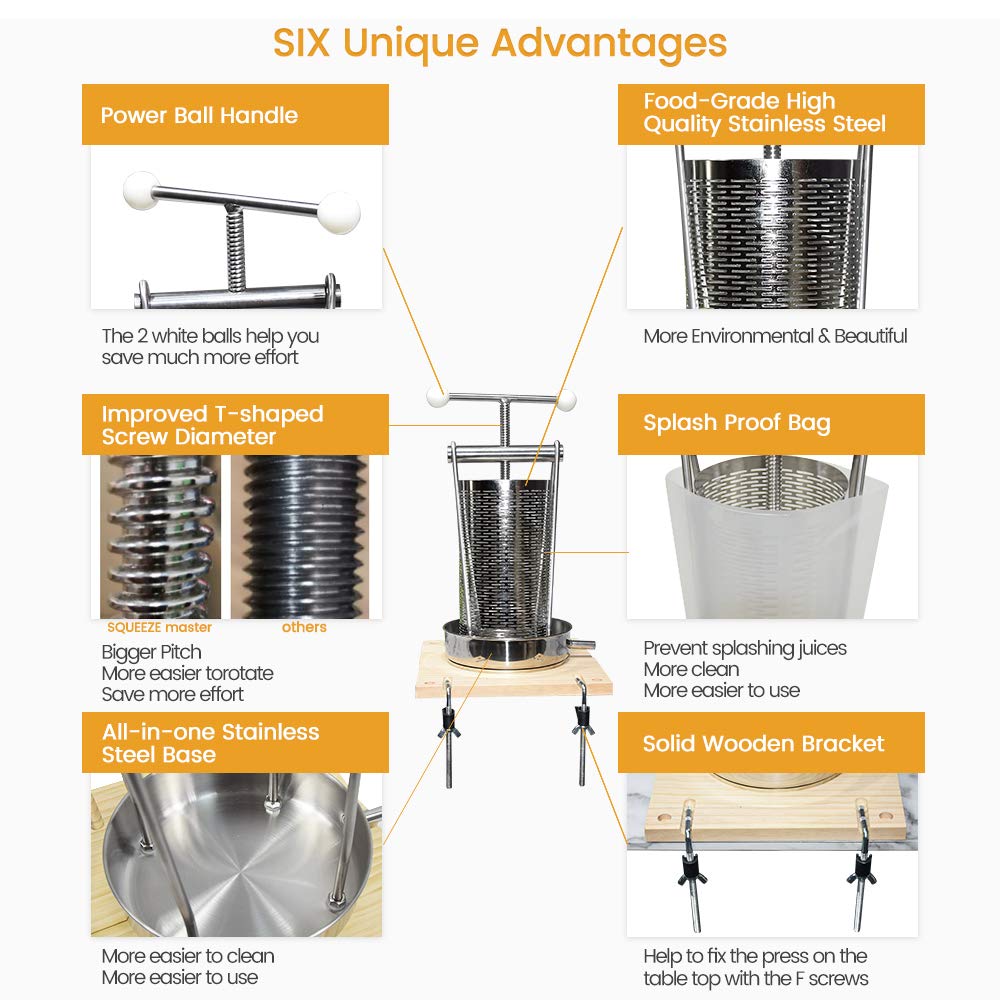 SIX Unique Advantages

Power Ball Handle

The 2 white balls help you save much more effort

Improved T-shaped Screw Diameter

SQUEEZE master

others

Bigger Pitch
More easier torotate
Save more effort

All-in-one Stainless Steel Base

More easier to clean
More easier to use

Food-Grade High Quality Stainless Steel

More Environmental & Beautiful

Splash Proof Bag

Prevent splashing juices
More clean
More easier to use

Solid Wooden Bracket

Help to fix the press on the table top with the F screws