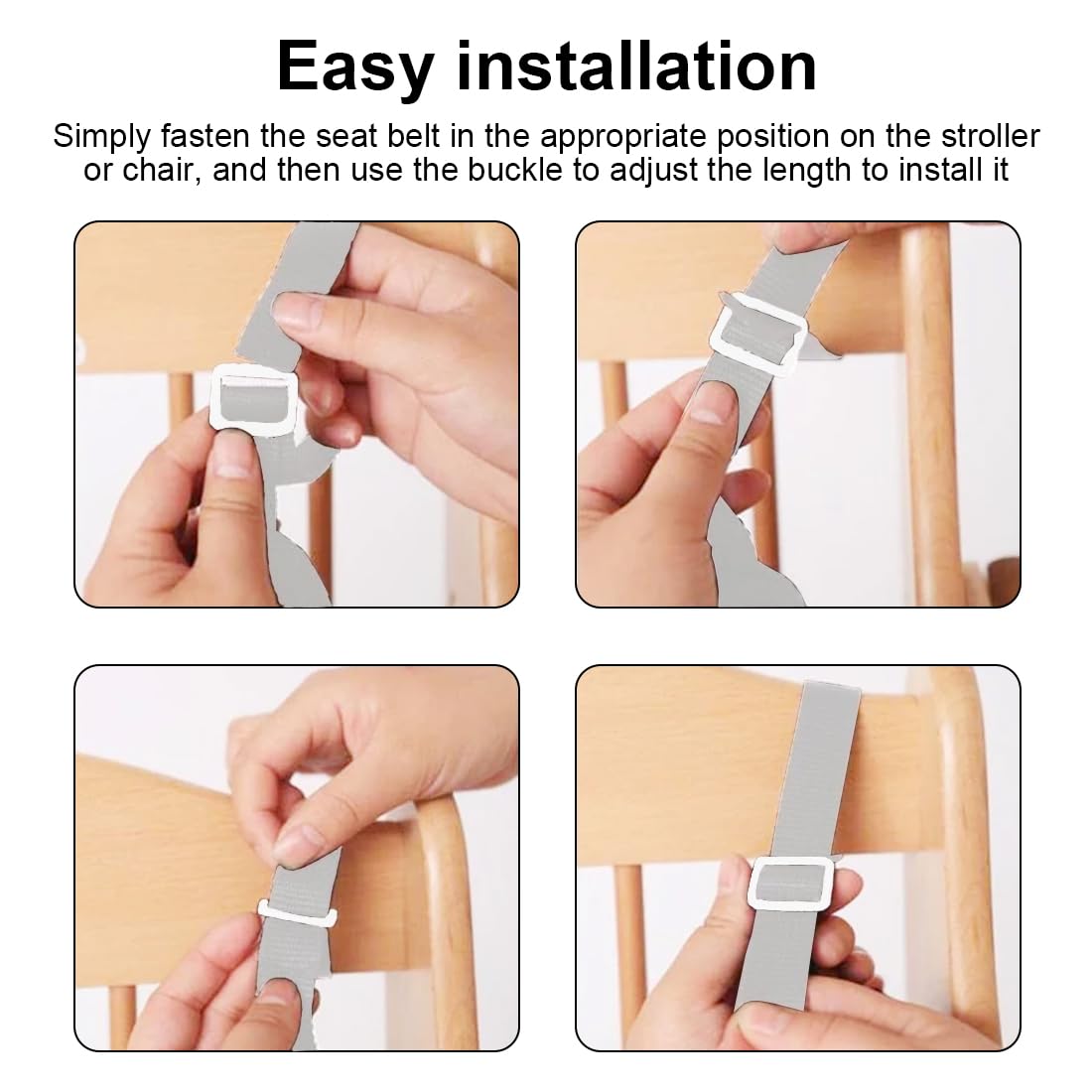 Easy installation

Simply fasten the seat belt in the appropriate position on the stroller or chair, and then use the buckle to adjust the length to install it