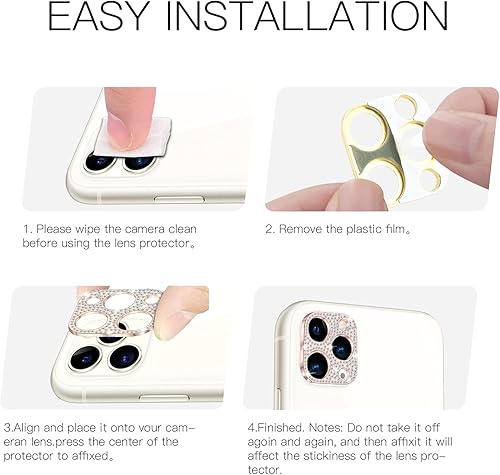 EASY INSTALLATION

1. Please wipe the camera clean before using the lens protector。

2. Remove the plastic film。

3.Align and place it onto vour cameran lens.press the center of the protector to affixed。

4.Finished. Notes: Do not take it off agoin and again, and then affixit it will affect the stickiness of the lens protector.