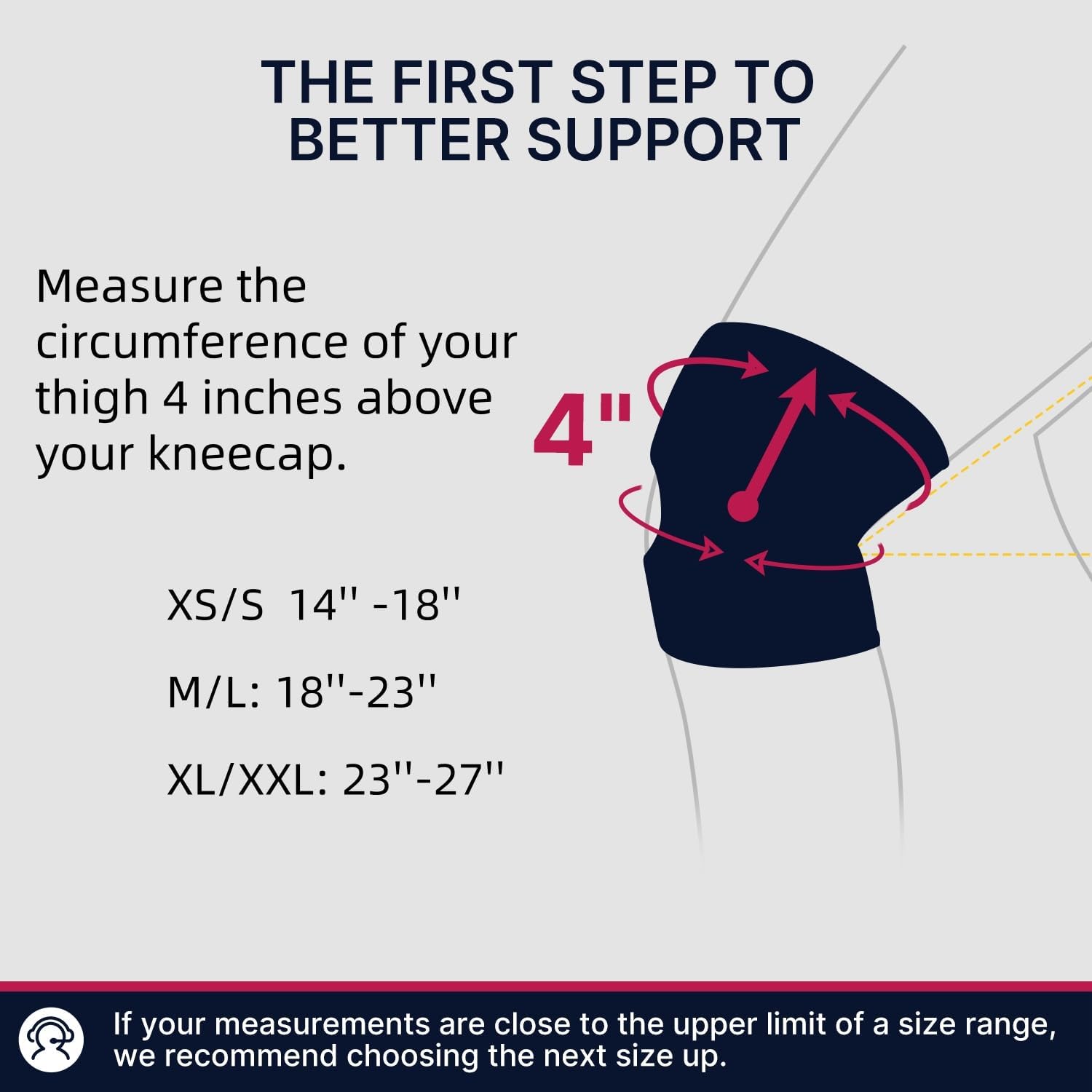 THE FIRST STEP TO BETTER SUPPORT

Measure the circumference of your thigh 4 inches above your kneecap.

4"

XS/S 14'' -18''

M/L: 18''-23''

XL/XXL: 23''-27''

If your measurements are close to the upper limit of a size range, we recommend choosing the next size up.