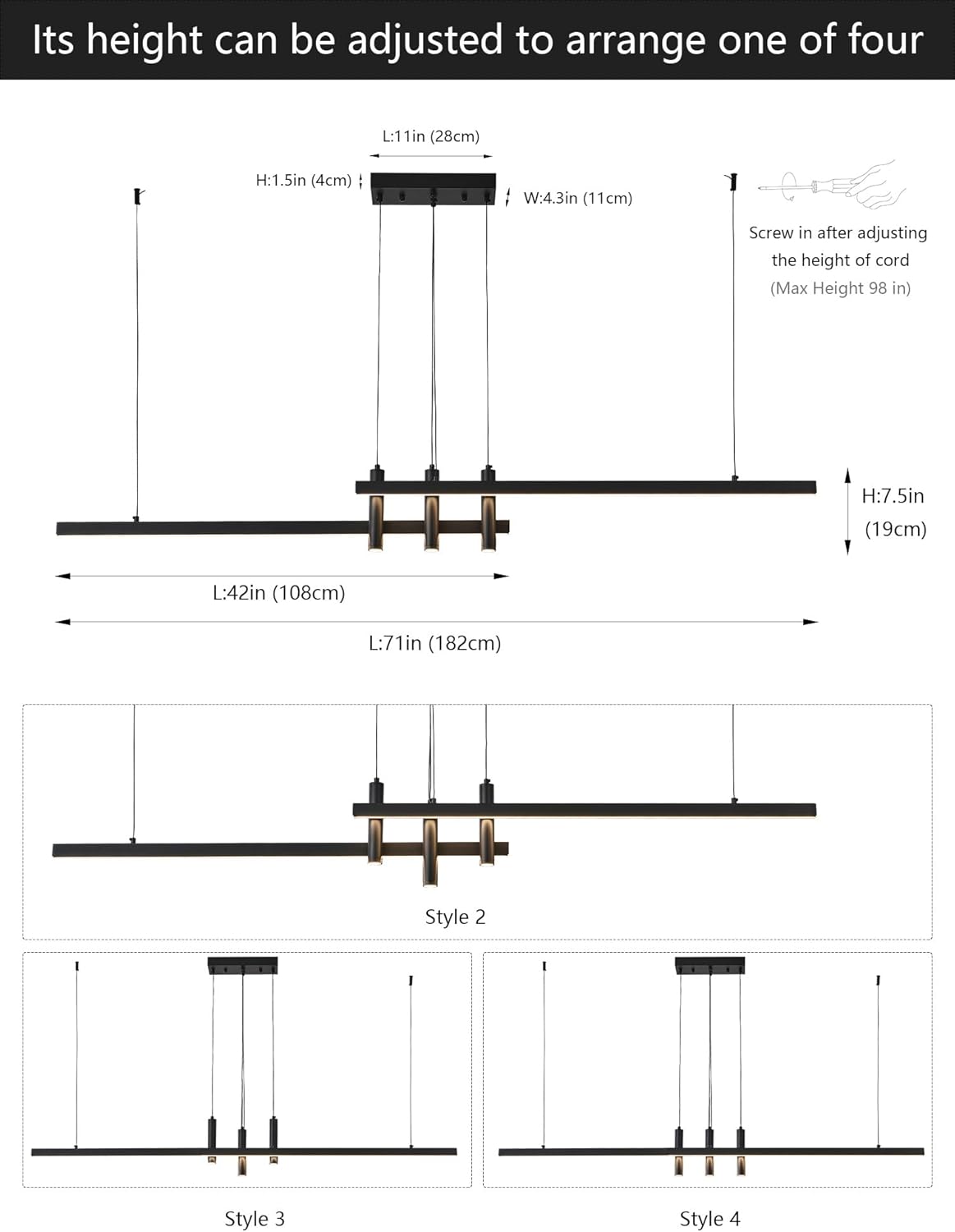 Its height can be adjusted to arrange one of four

L:11in (28cm)

H:1.5in (4cm)

W:4.3in (11cm)

Screw in after adjusting the height of cord (Max Height 98 in)

H:7.5in (19cm)

L:42in (108cm)

L:71in (182cm)

Style 2

Style 3

Style 4