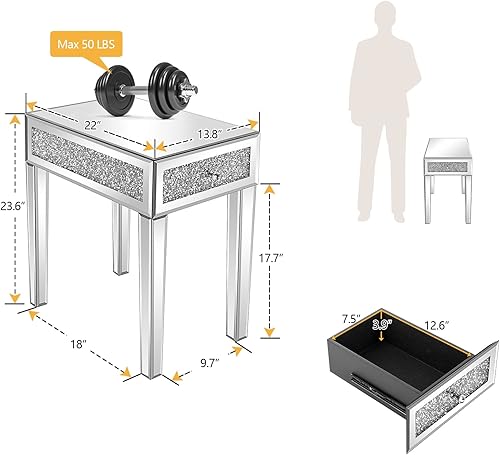 Max 50 LBS

22"

13.8"

23.6"

17.7"

18"

9.7"

7.5"

3.9"

12.6"