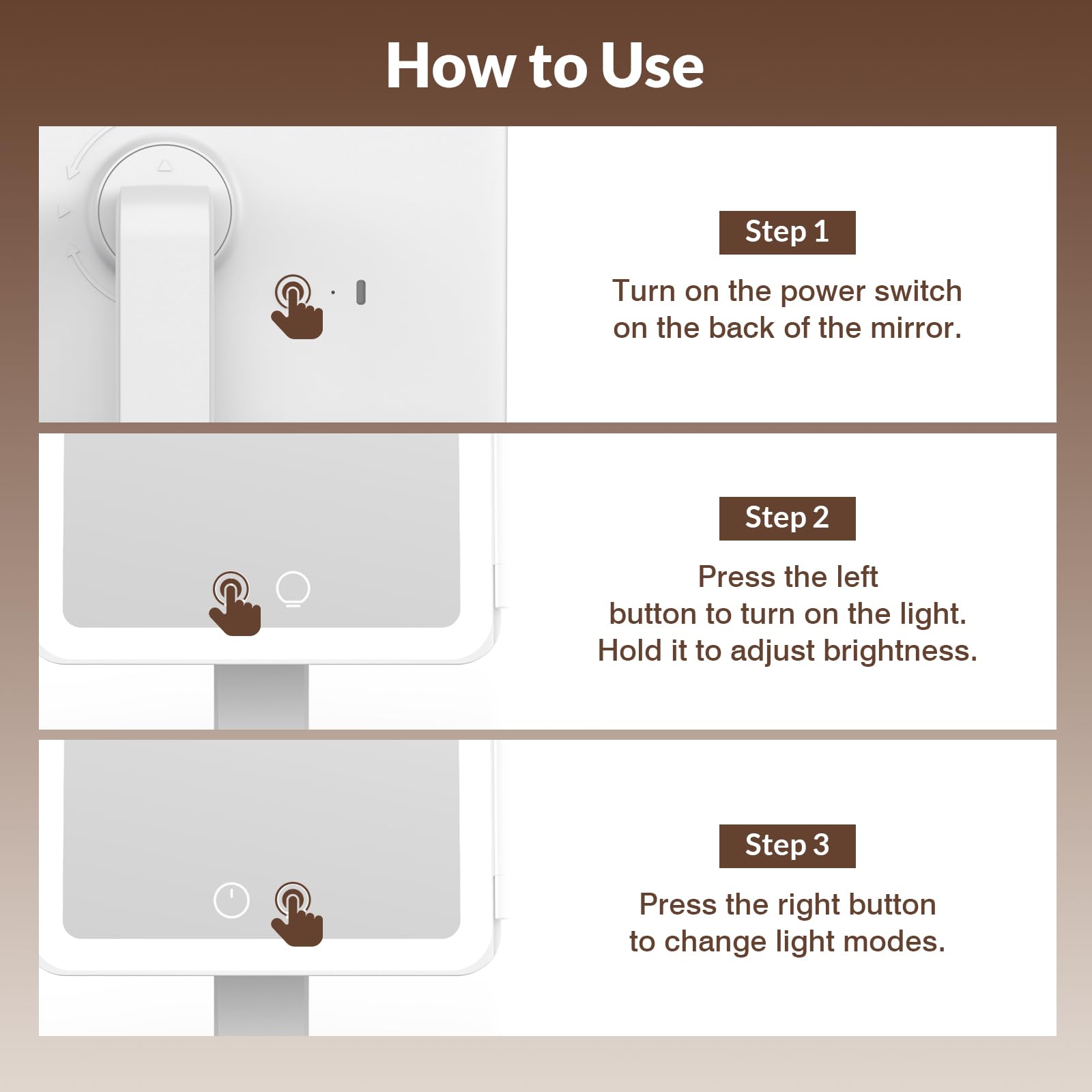 How to Use

Step 1

Turn on the power switch on the back of the mirror.

Step 2

Press the left button to turn on the light. Hold it to adjust brightness.

Step 3

Press the right button to change light modes.