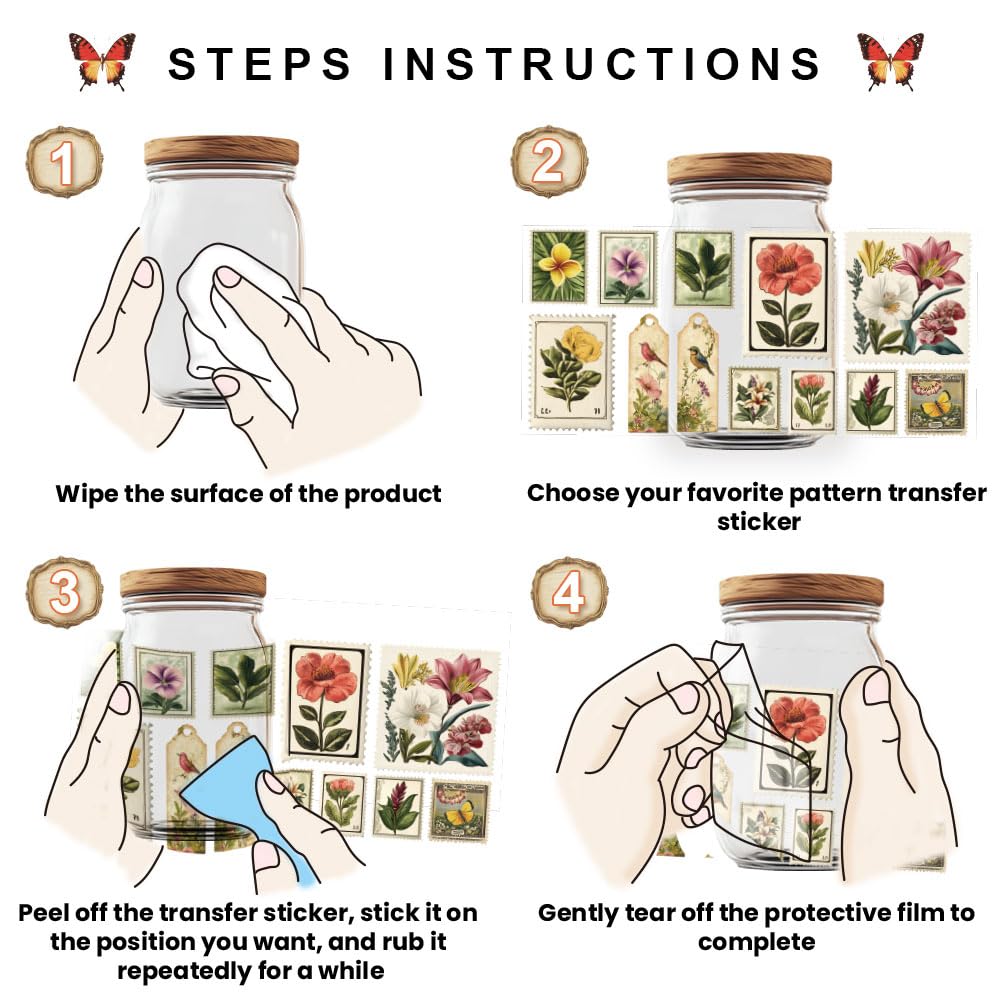 STEPS INSTRUCTIONS

1

Wipe the surface of the product

2

Choose your favorite pattern transfer sticker

3

Peel off the transfer sticker, stick it on the position you want, and rub it repeatedly for a while

4

Gently tear off the protective film to complete