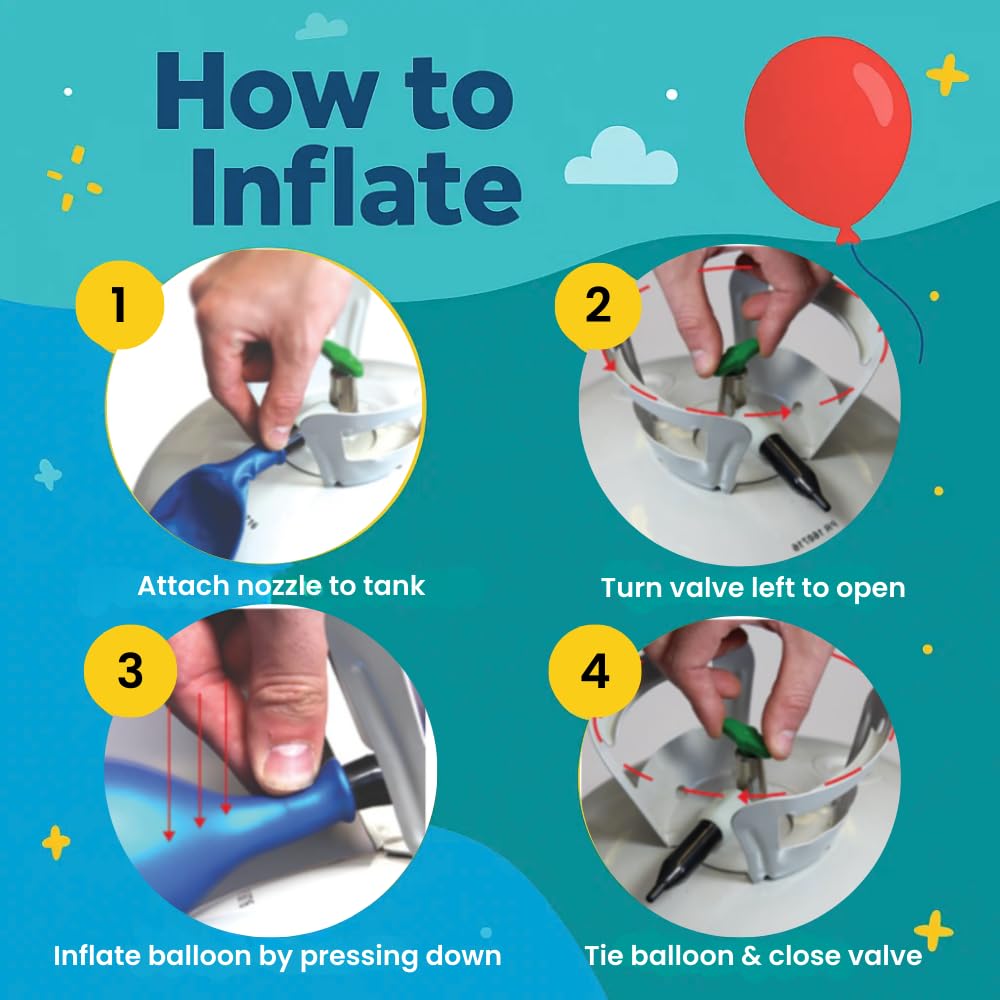 How to Inflate

1

Attach nozzle to tank

2

Turn valve left to open

3

Inflate balloon by pressing down

4

Tie balloon & close valve