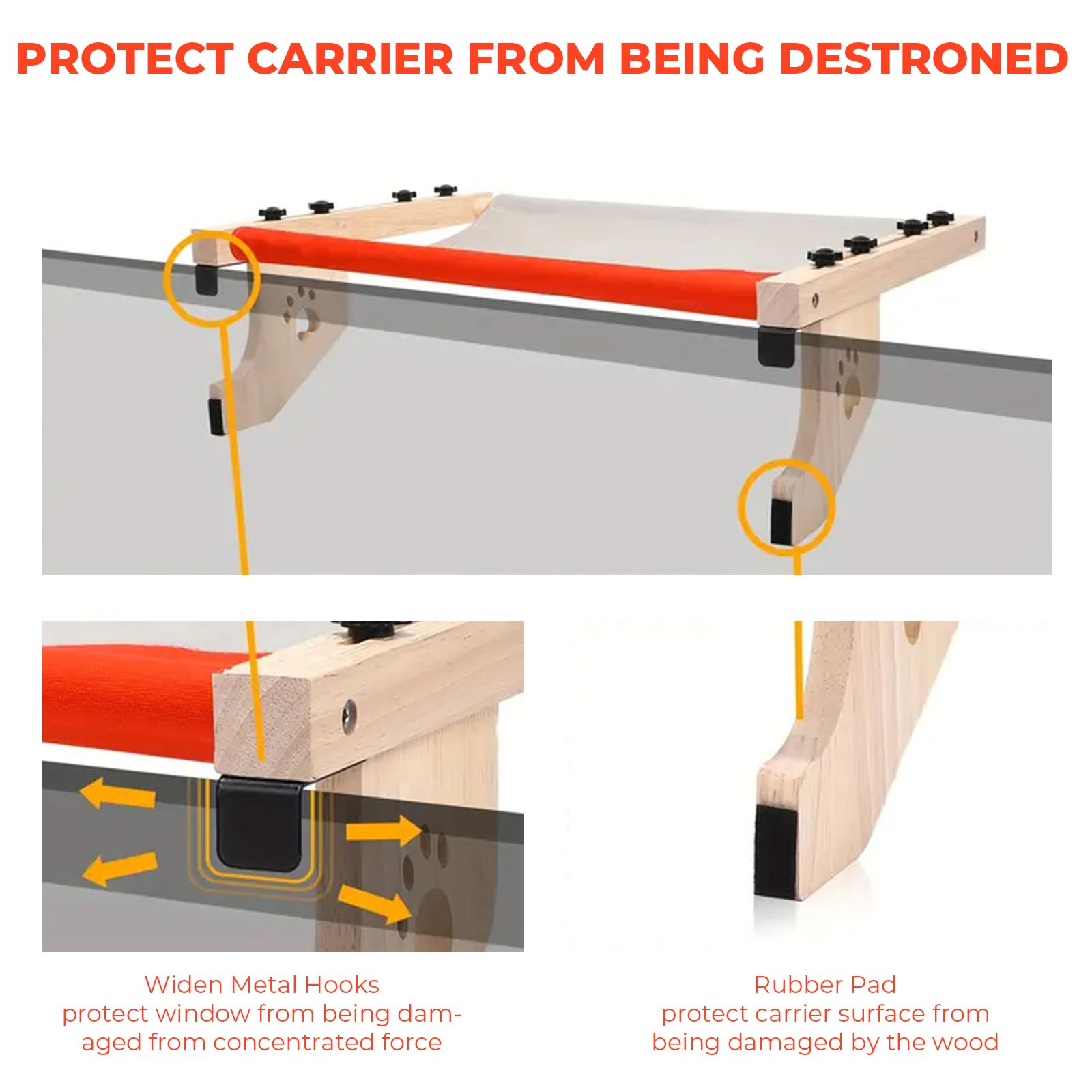 PROTECT CARRIER FROM BEING DESTRONED

Widen Metal Hooks
protect window from being damaged from concentrated force

Rubber Pad
protect carrier surface from being damaged by the wood