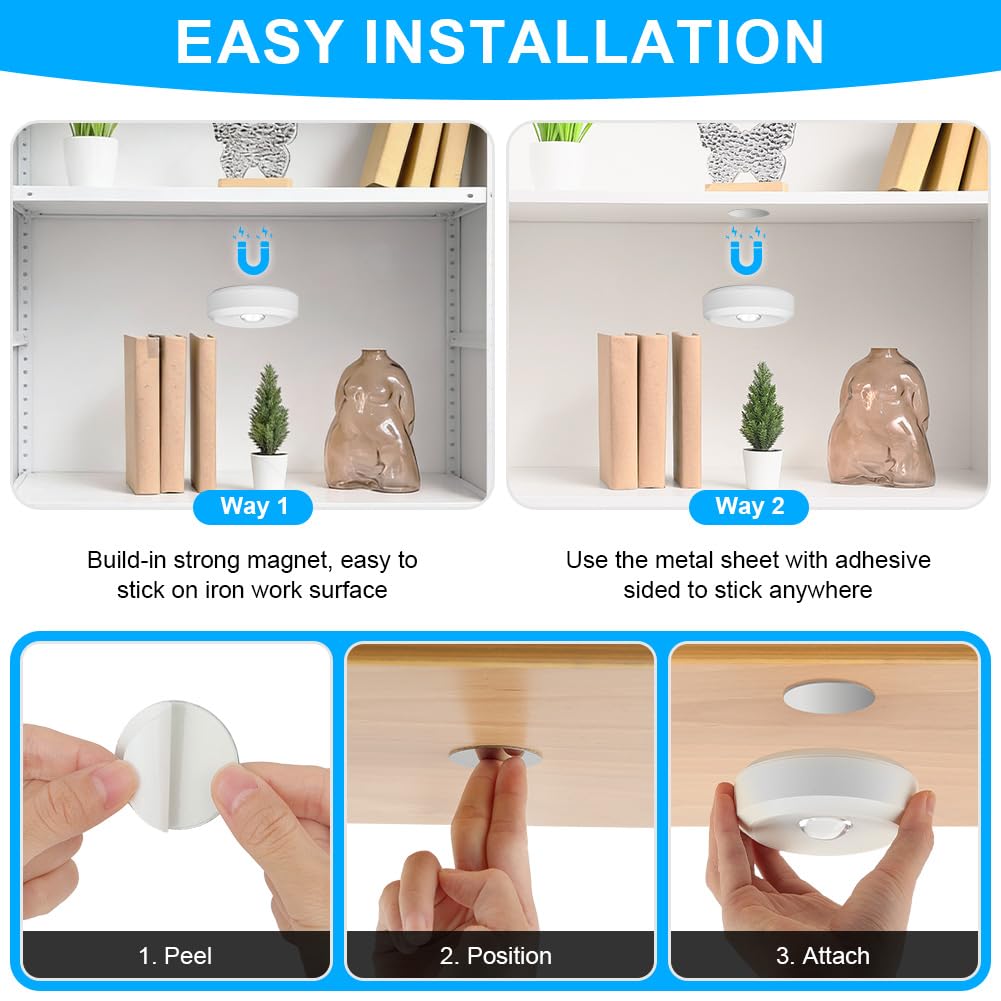 EASY INSTALLATION

Way 1

Build-in strong magnet, easy to stick on iron work surface

Way 2

Use the metal sheet with adhesive sided to stick anywhere

1. Peel

2. Position

3. Attach