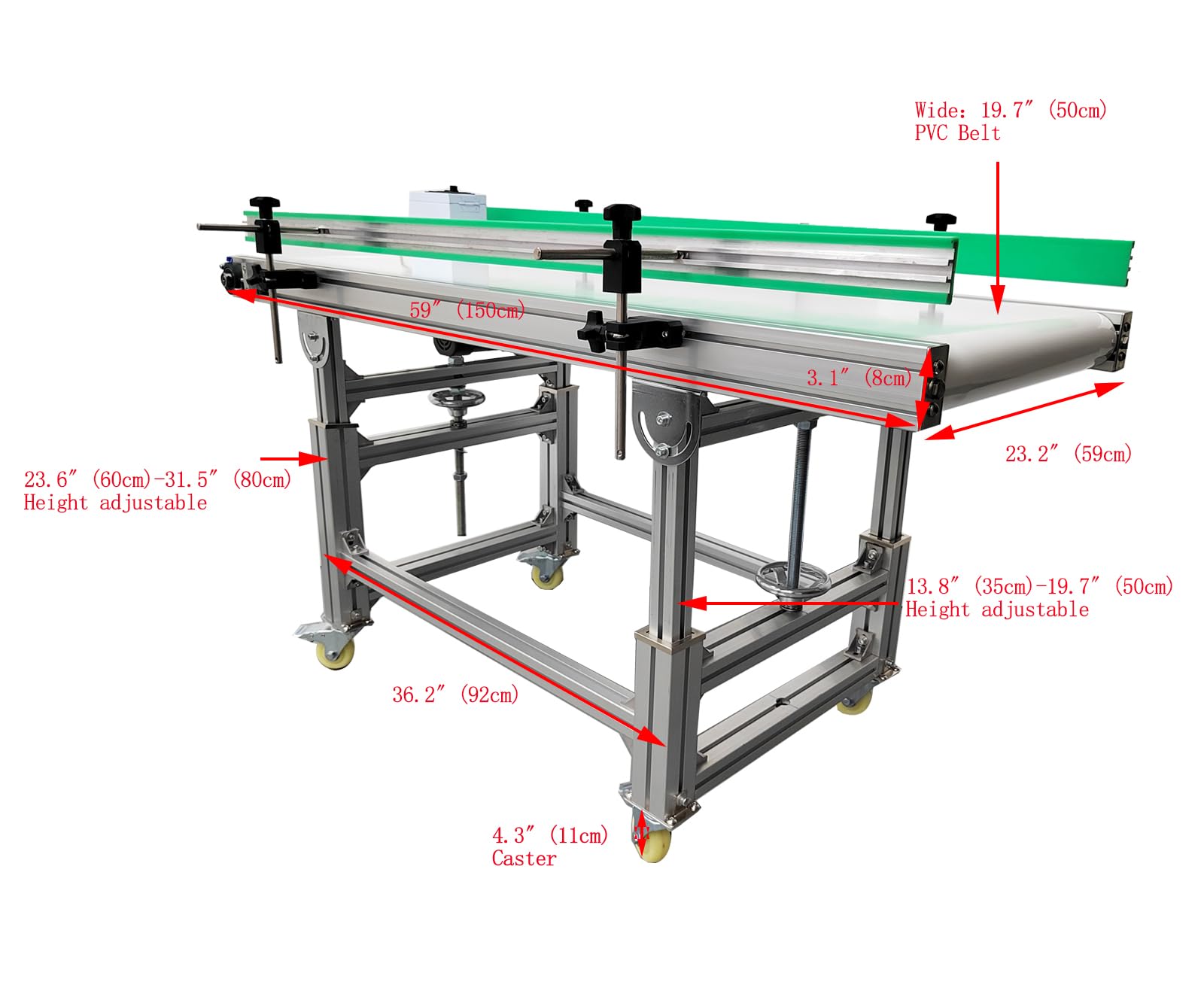 Wide: 19.7″ (50cm)
PVC Belt

59″ (150cm)

3.1″ (8cm)

23.2″ (59cm)

23.6″ (60cm)-31.5″ (80cm)
Height adjustable

13.8″ (35cm)-19.7″ (50cm)
Height adjustable

36.2″ (92cm)

4.3″ (11cm)
Caster