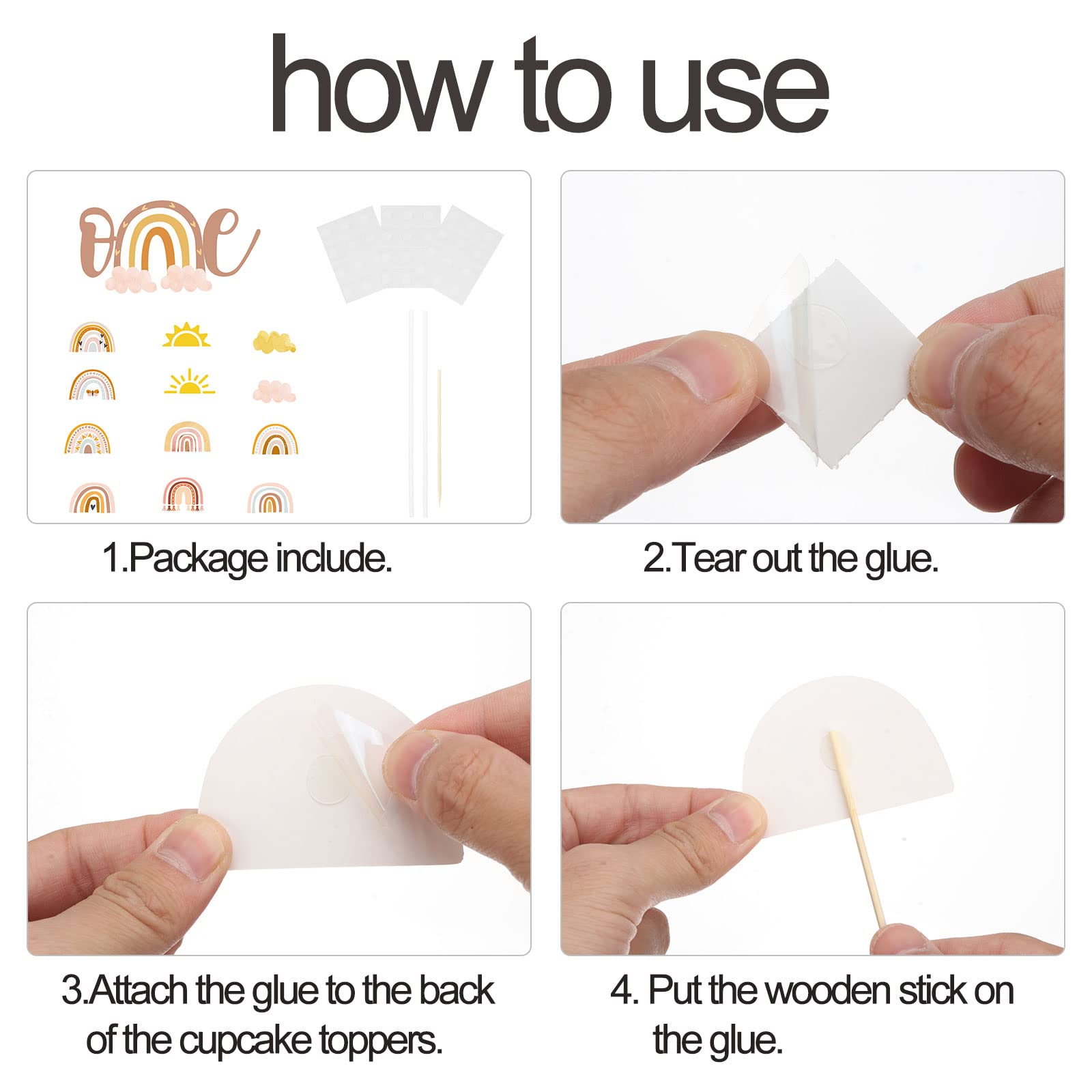 how to use

one

1.Package include.

2.Tear out the glue.

3.Attach the glue to the back of the cupcake toppers.

4. Put the wooden stick on the glue.