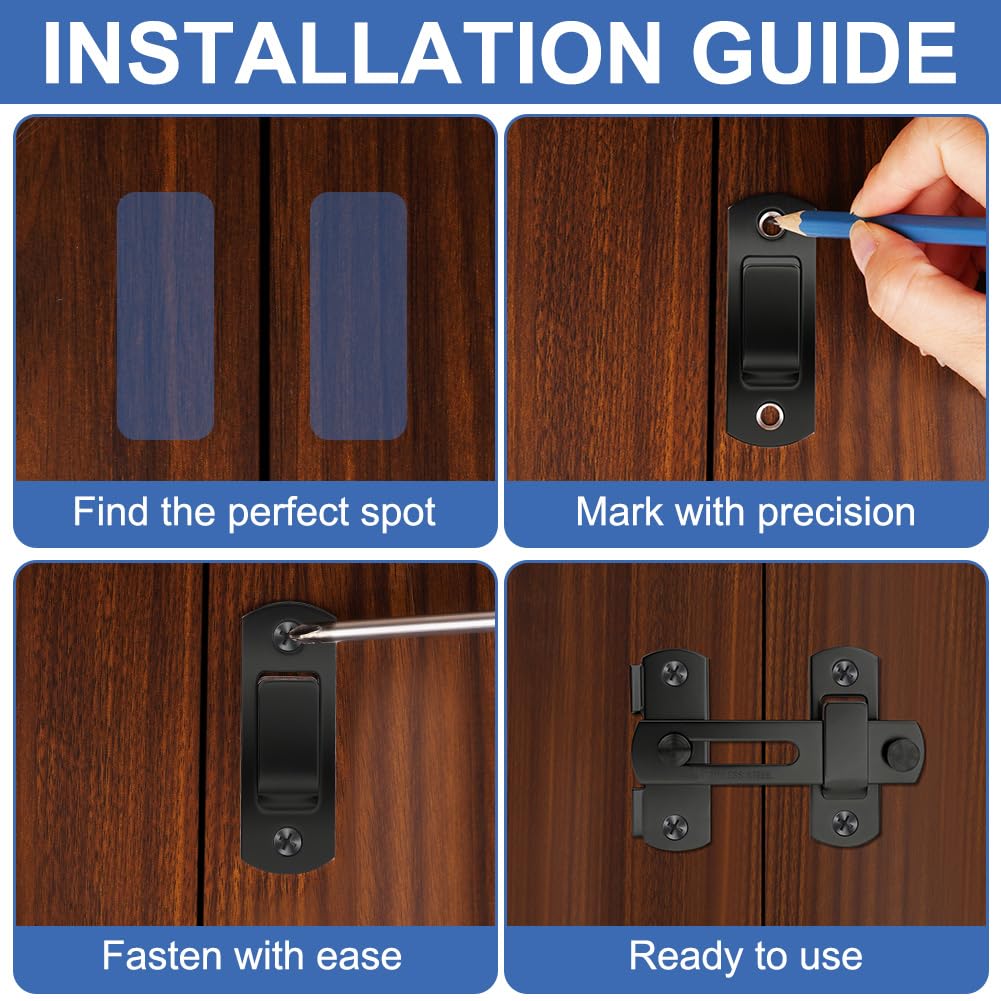 INSTALLATION GUIDE

Find the perfect spot

Mark with precision

Fasten with ease

Ready to use