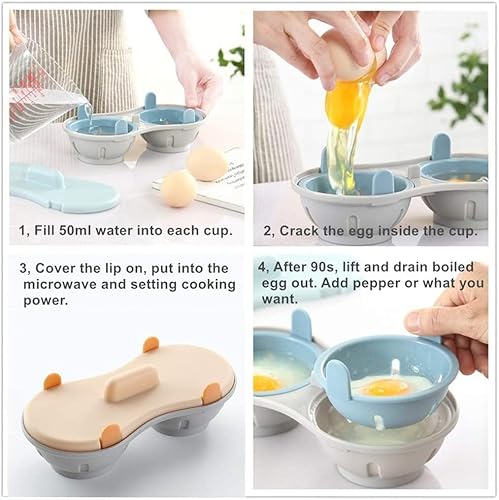 1, Fill 50ml water into each cup.

2, Crack the egg inside the cup.

3, Cover the lip on, put into the microwave and setting cooking power.

4, After 90s, lift and drain boiled egg out. Add pepper or what you want.