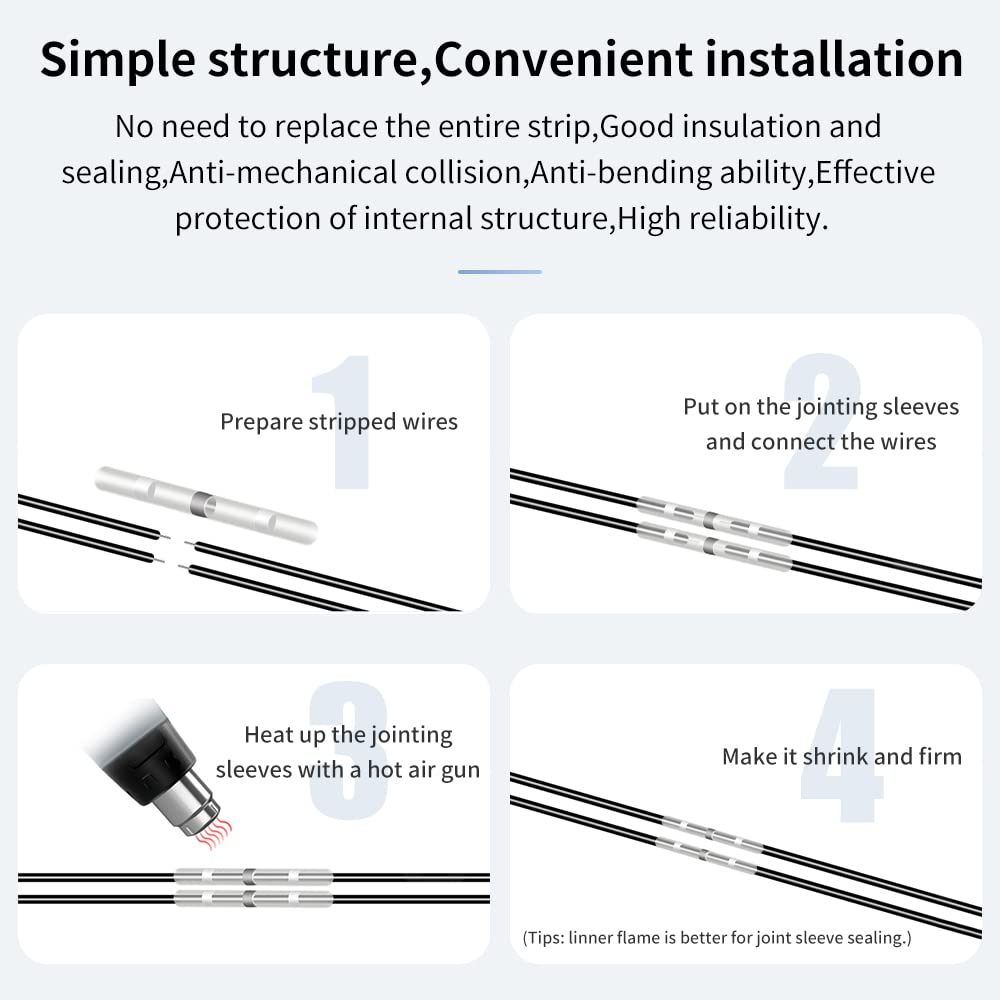 Simple structure,Convenient installation

No need to replace the entire strip,Good insulation and sealing,Anti-mechanical collision,Anti-bending ability,Effective protection of internal structure,High reliability.

1

Prepare stripped wires

2

Put on the jointing sleeves and connect the wires

3

Heat up the jointing sleeves with a hot air gun

4

Make it shrink and firm

(Tips: linner flame is better for joint sleeve sealing.)