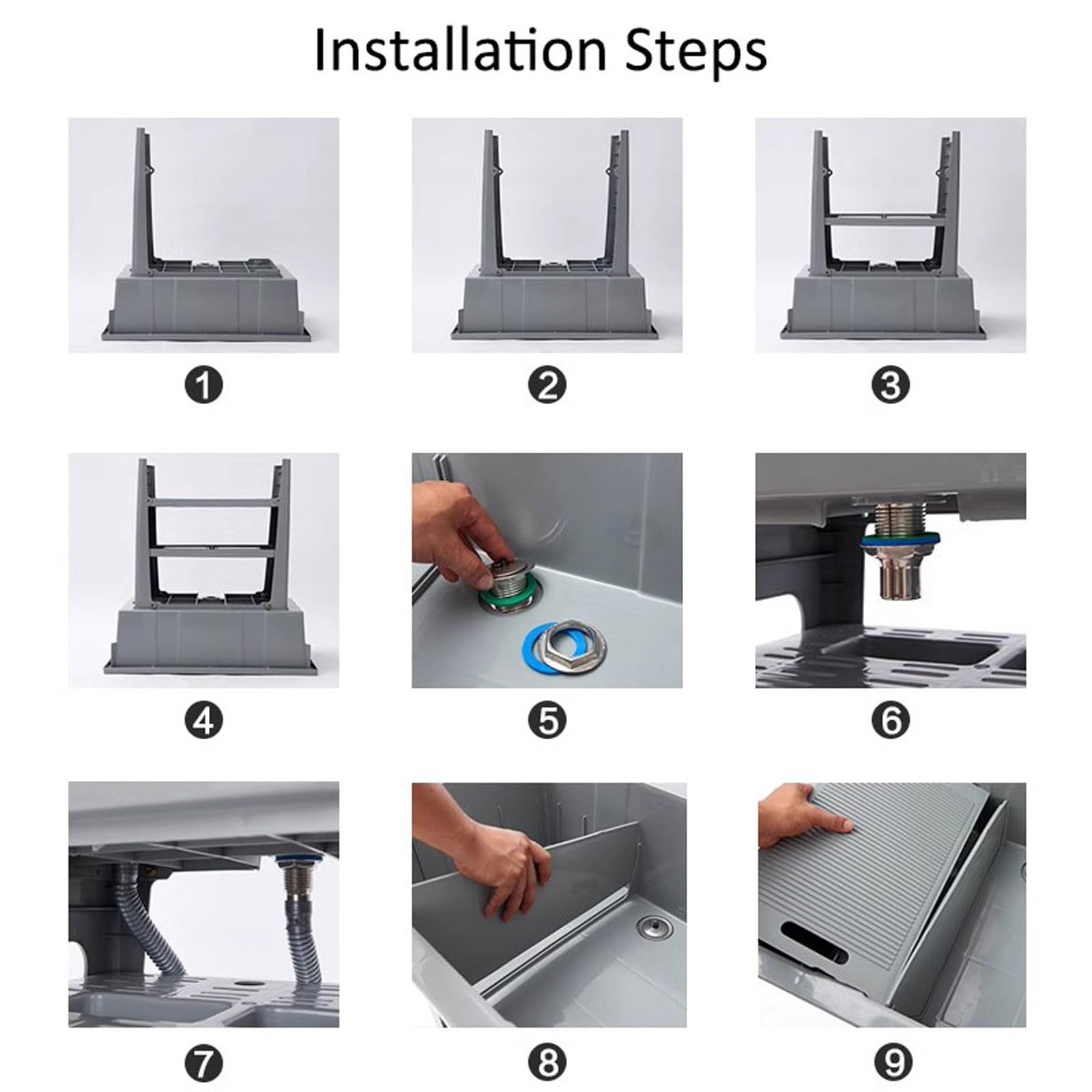 Installation Steps

1

2

3

4

5

6

7

8

9