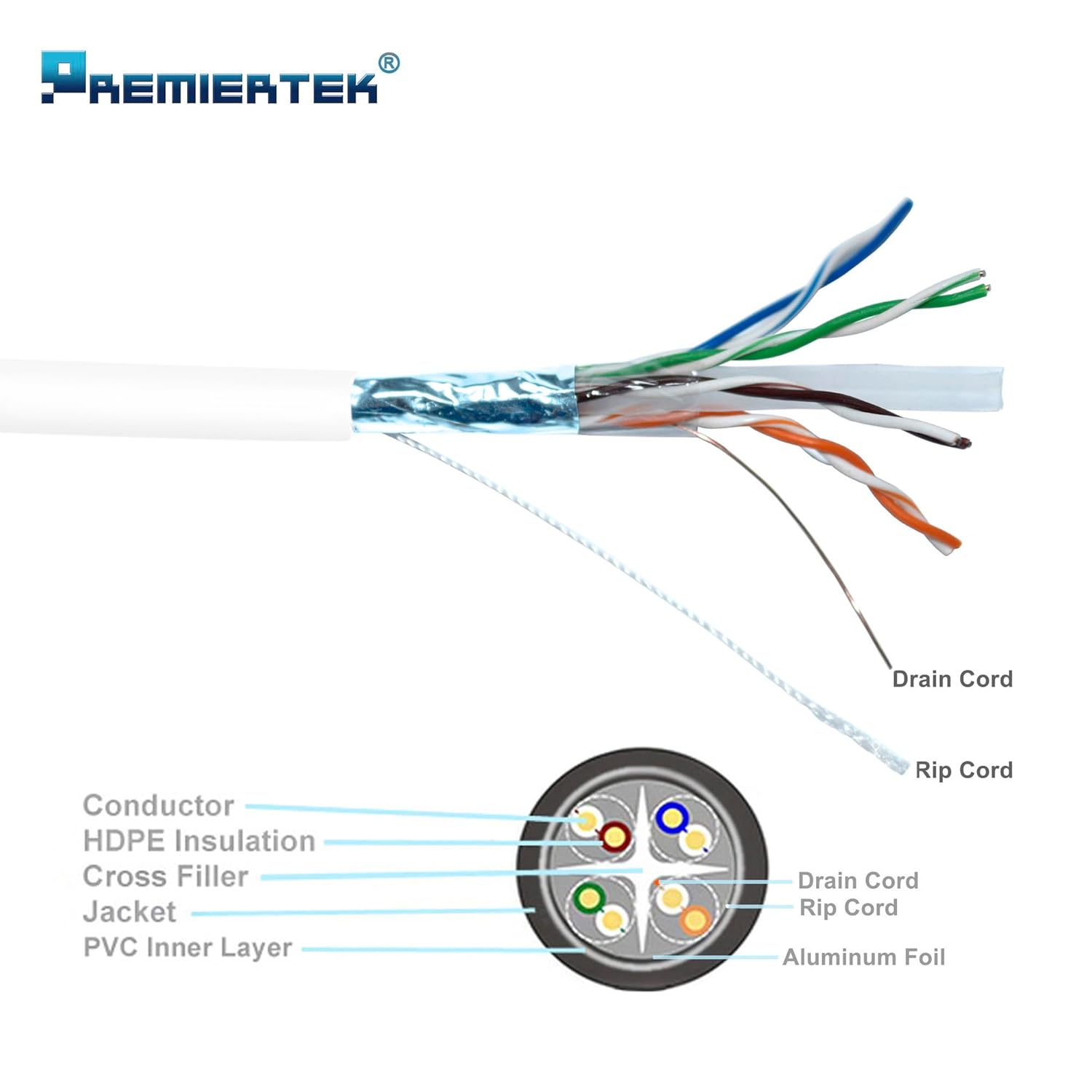 PREMIERTEK®

Drain Cord

Rip Cord

Conductor
HDPE Insulation
Cross Filler
Jacket
PVC Inner Layer

Drain Cord
Rip Cord
Aluminum Foil