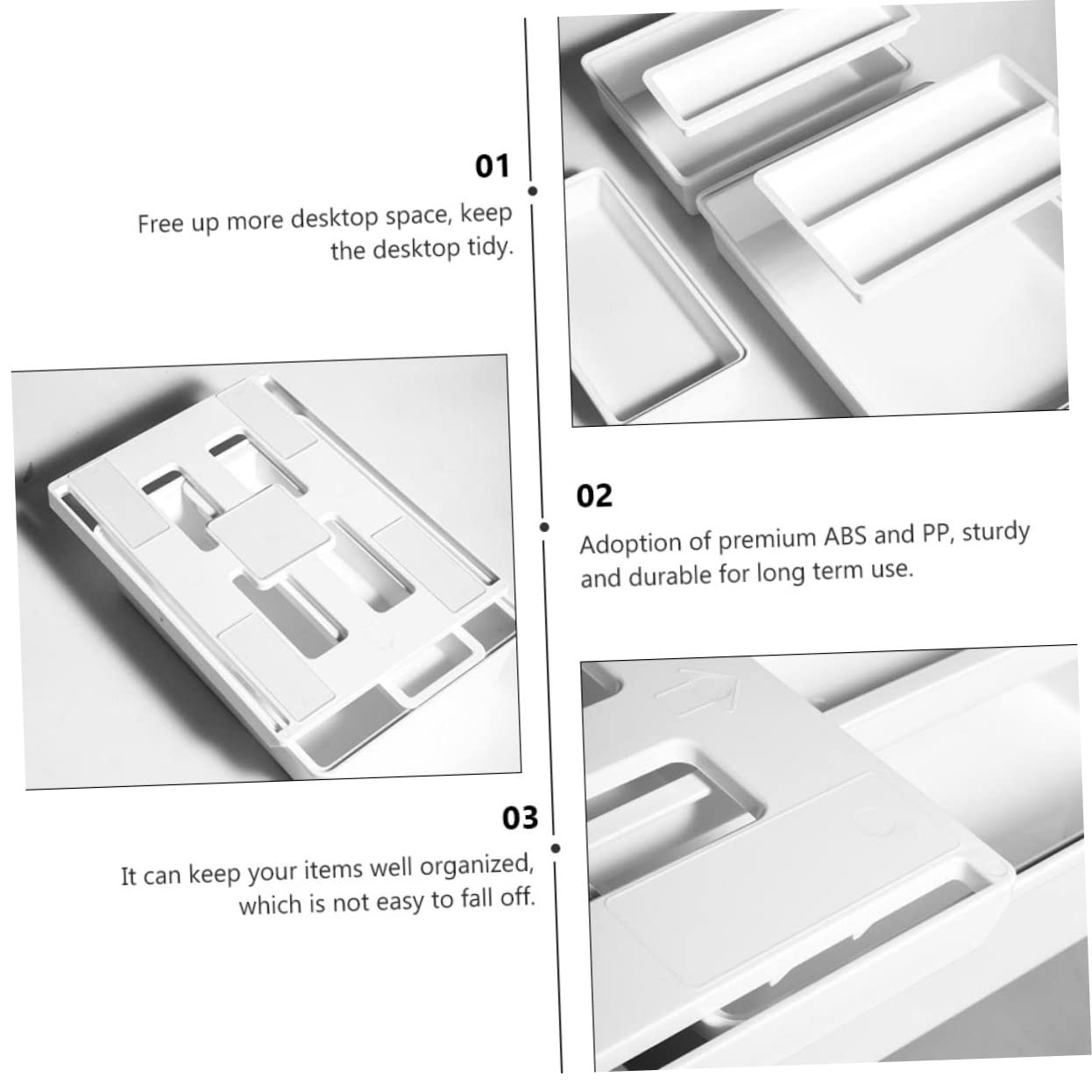 01
Free up more desktop space, keep the desktop tidy.

02
Adoption of premium ABS and PP, sturdy and durable for long term use.

03
It can keep your items well organized, which is not easy to fall off.