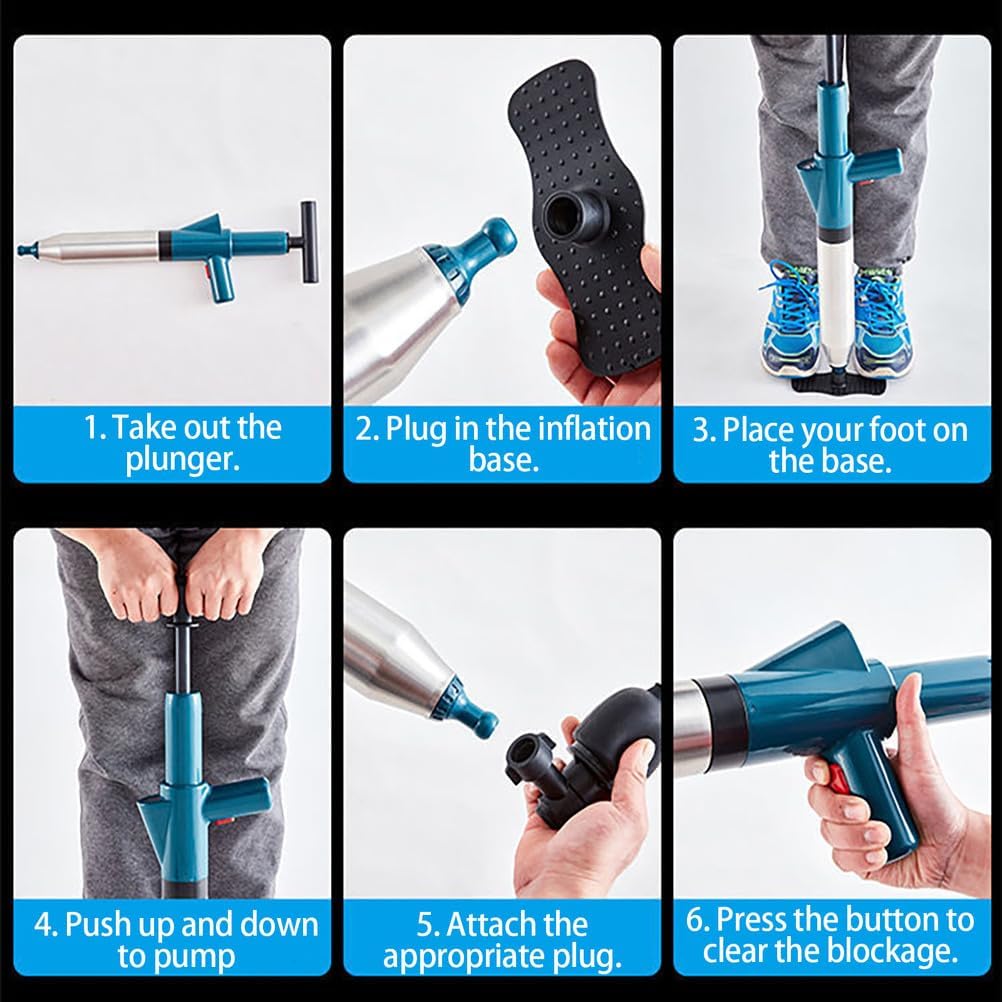 1. Take out the plunger.

2. Plug in the inflation base.

3. Place your foot on the base.

4. Push up and down to pump

5. Attach the appropriate plug.

6. Press the button to clear the blockage.