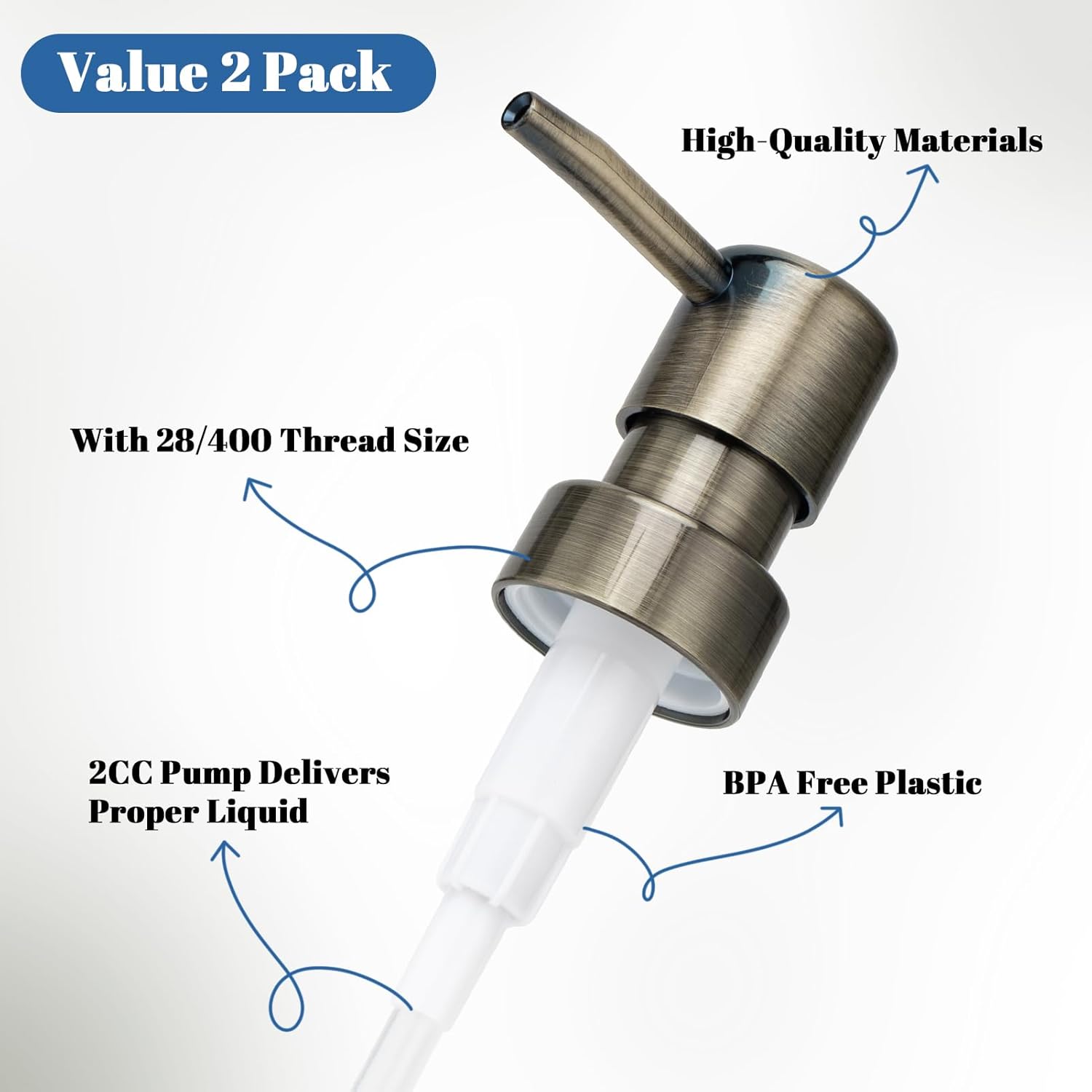 Value 2 Pack

High-Quality Materials

With 28/400 Thread Size

2CC Pump Delivers Proper Liquid

BPA Free Plastic