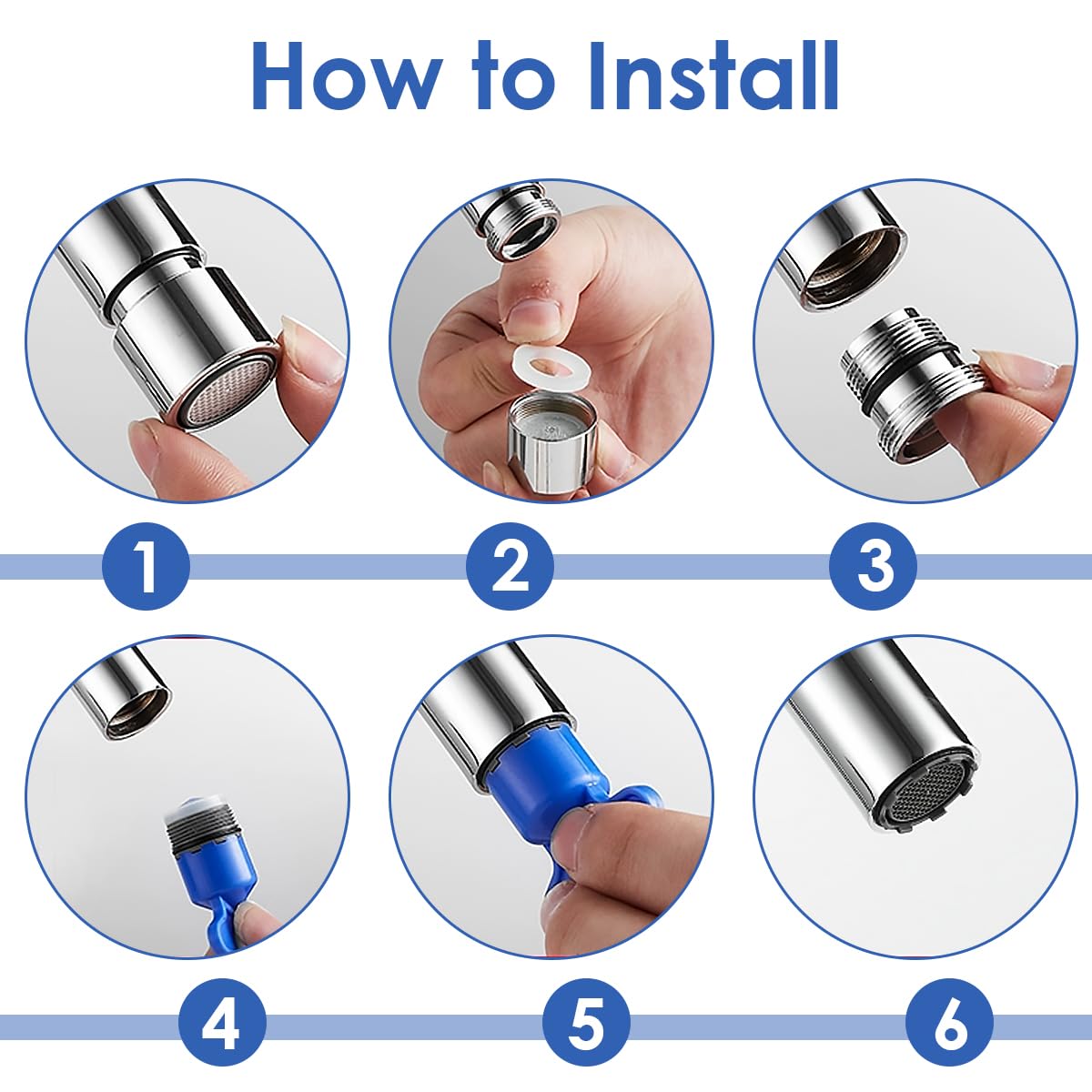 How to Install

1

2

3

4

5

6