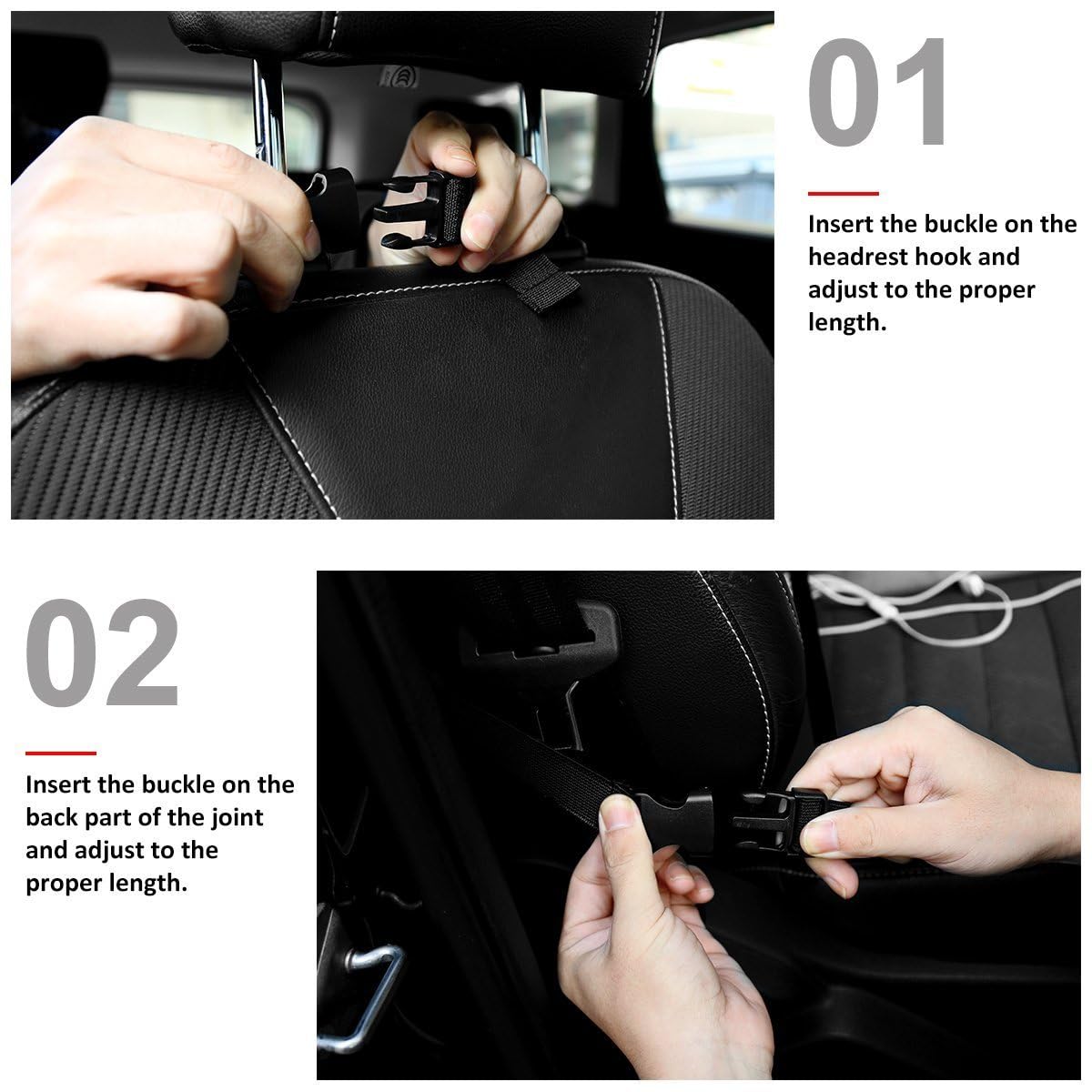 01

Insert the buckle on the headrest hook and adjust to the proper length.

02

Insert the buckle on the back part of the joint and adjust to the proper length.