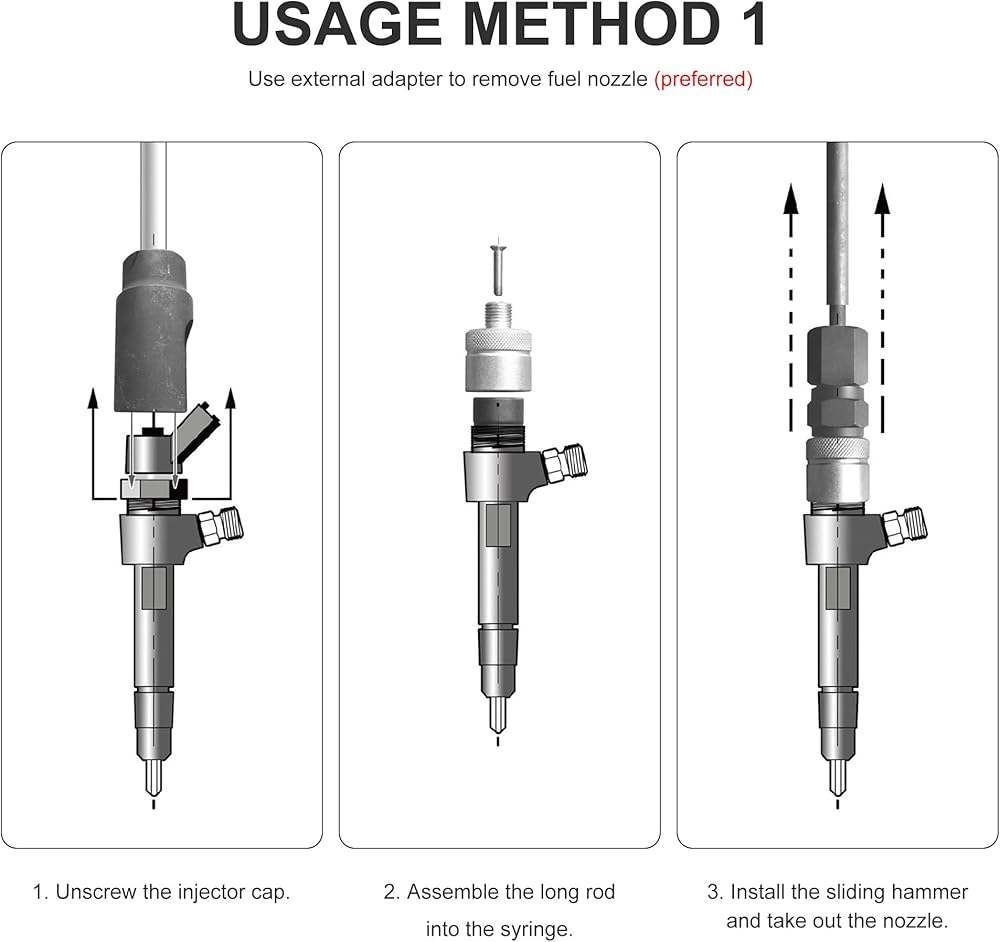 USAGE METHOD 1

Use external adapter to remove fuel nozzle (preferred)

1. Unscrew the injector cap.

2. Assemble the long rod into the syringe.

3. Install the sliding hammer and take out the nozzle.