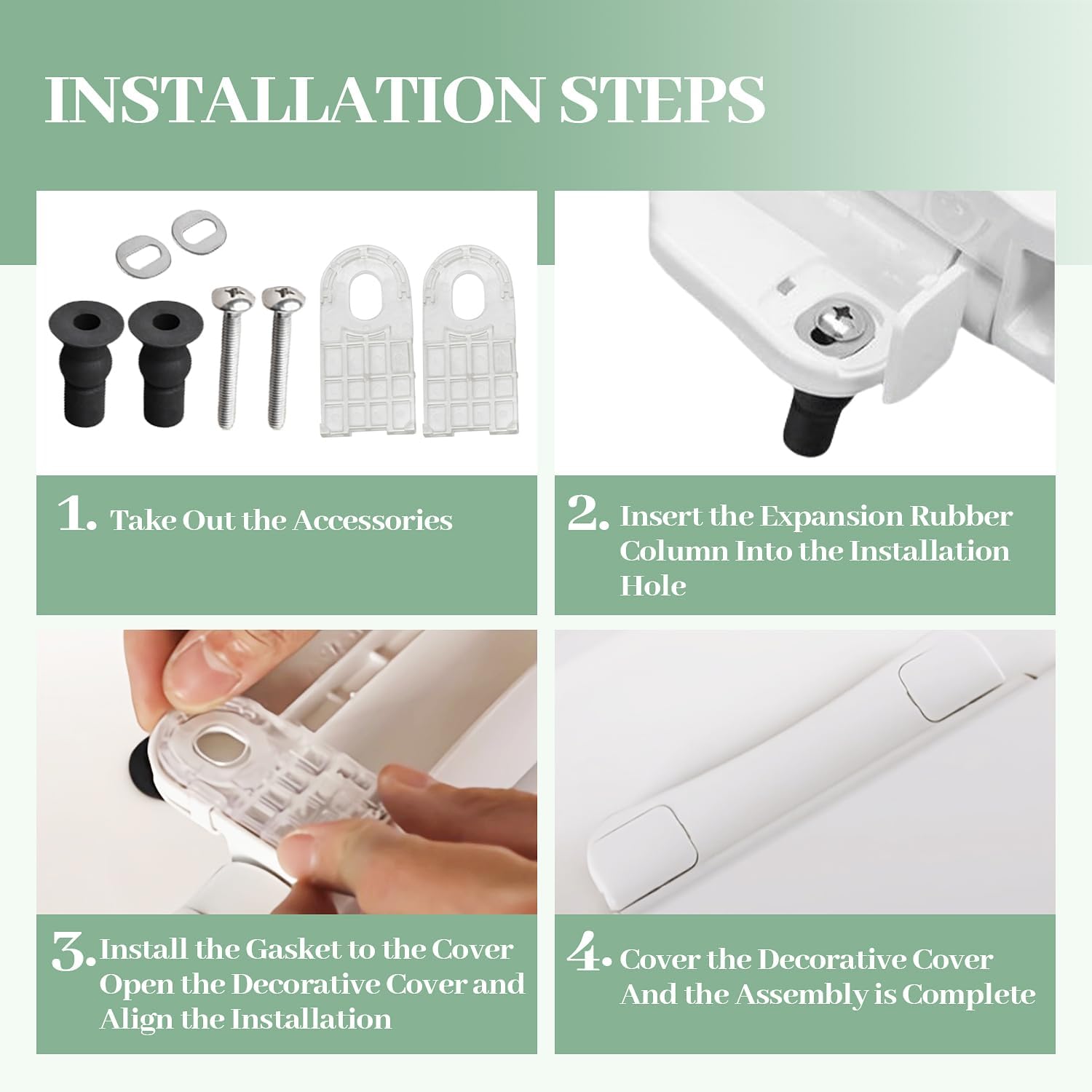 INSTALLATION STEPS

1. Take Out the Accessories

2. Insert the Expansion Rubber Column Into the Installation Hole

3. Install the Gasket to the Cover Open the Decorative Cover and Align the Installation

4. Cover the Decorative Cover And the Assembly is Complete