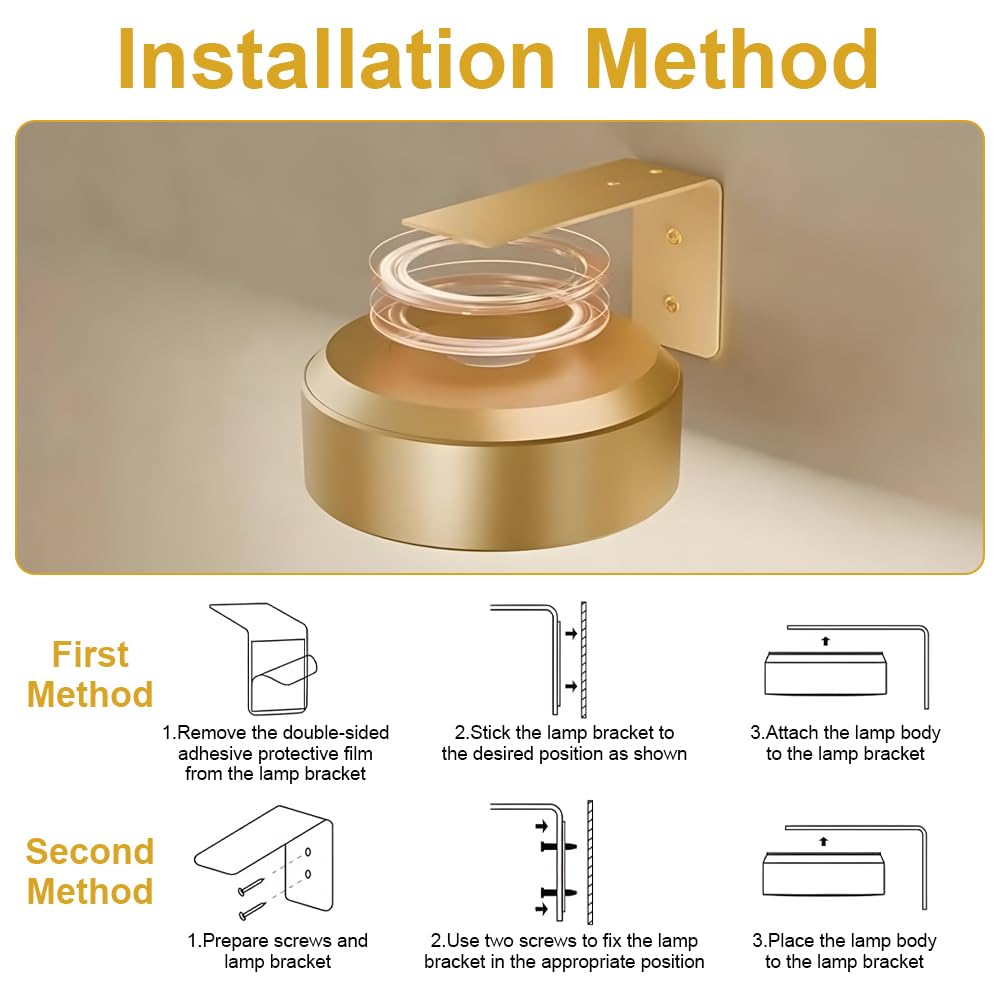 Installation Method

First Method

1.Remove the double-sided adhesive protective film from the lamp bracket

2.Stick the lamp bracket to the desired position as shown

3.Attach the lamp body to the lamp bracket

Second Method

1.Prepare screws and lamp bracket

2.Use two screws to fix the lamp bracket in the appropriate position

3.Place the lamp body to the lamp bracket