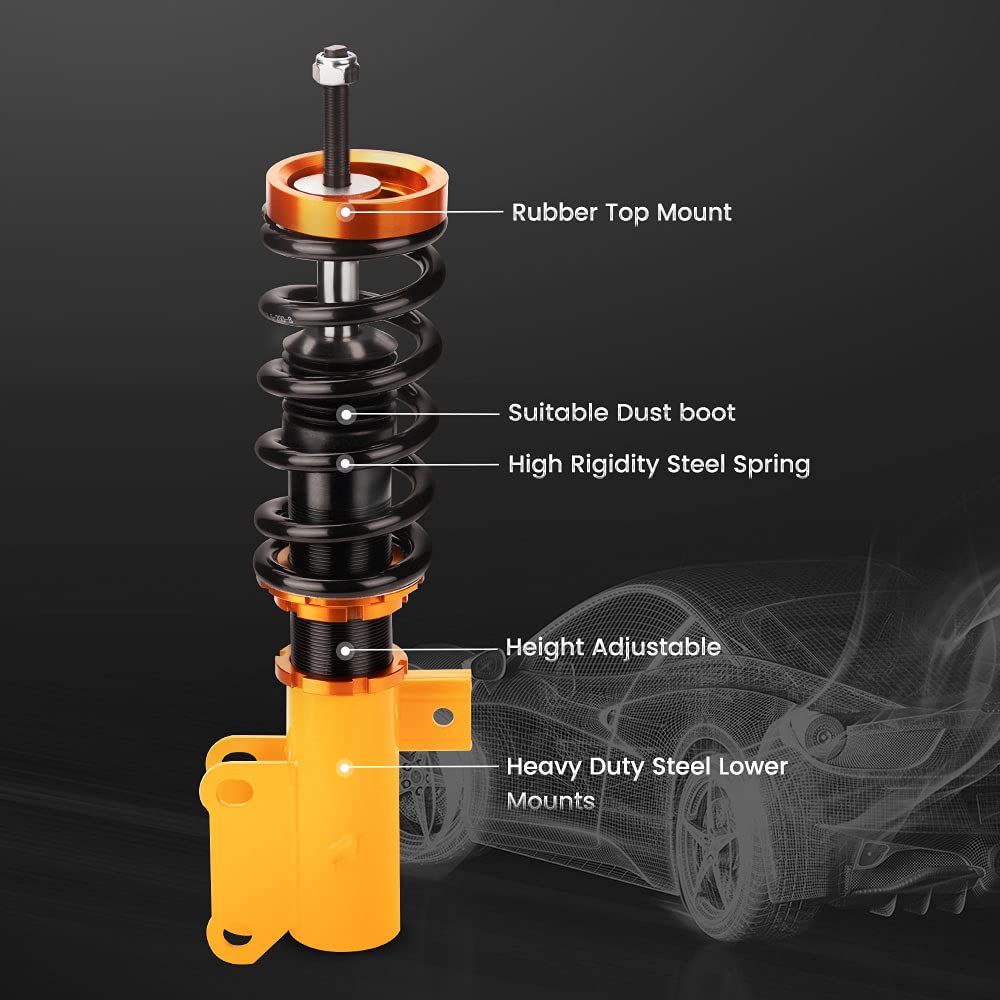 Rubber Top Mount

Suitable Dust boot

High Rigidity Steel Spring

Height Adjustable

Heavy Duty Steel Lower Mounts