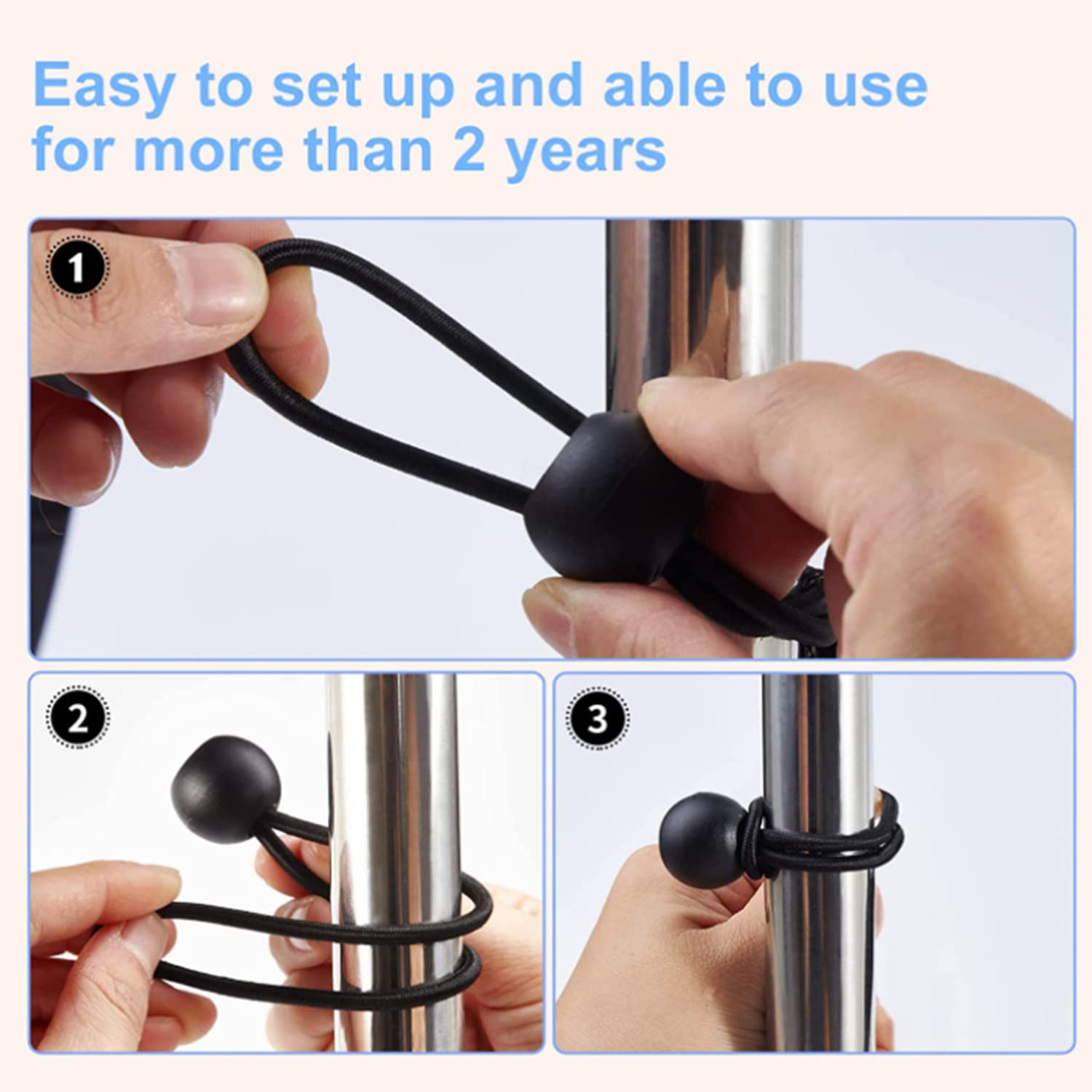 Easy to set up and able to use for more than 2 years

1

2

3