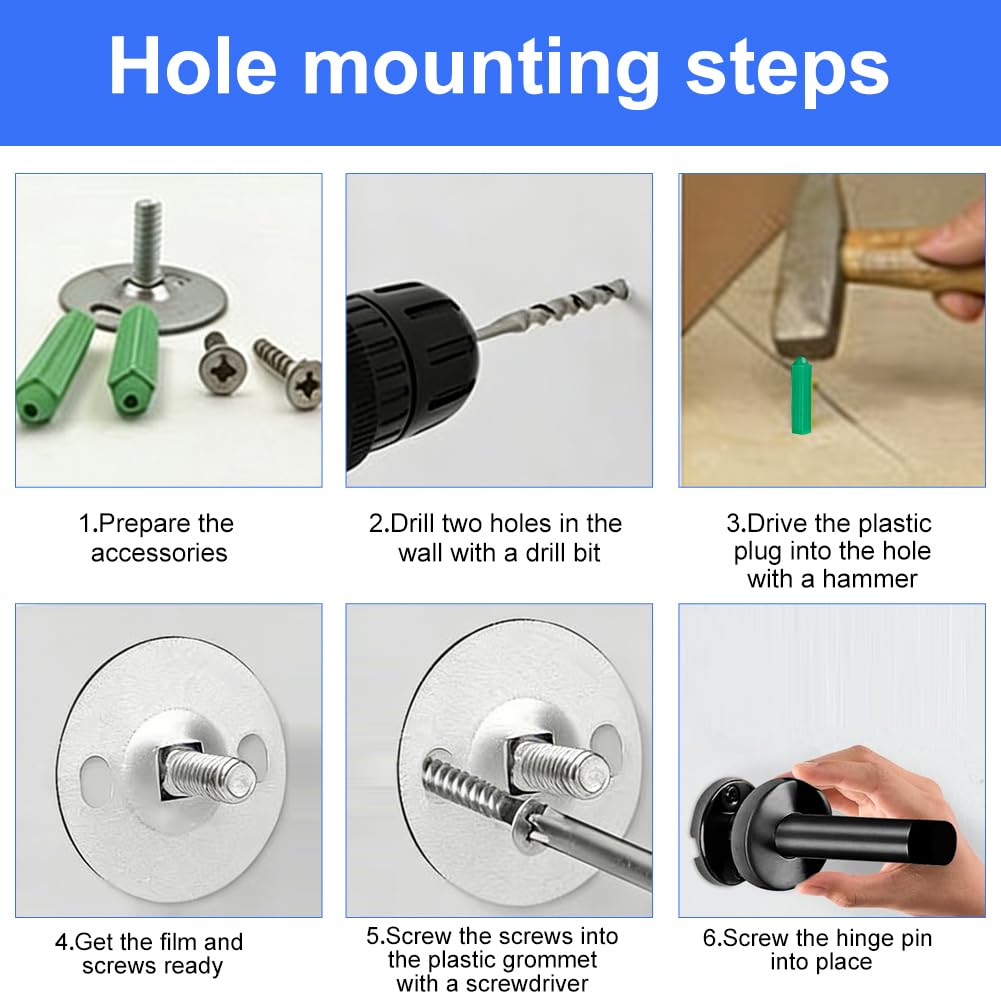 Hole mounting steps

1.Prepare the accessories

2.Drill two holes in the wall with a drill bit

3.Drive the plastic plug into the hole with a hammer

4.Get the film and screws ready

5.Screw the screws into the plastic grommet with a screwdriver

6.Screw the hinge pin into place