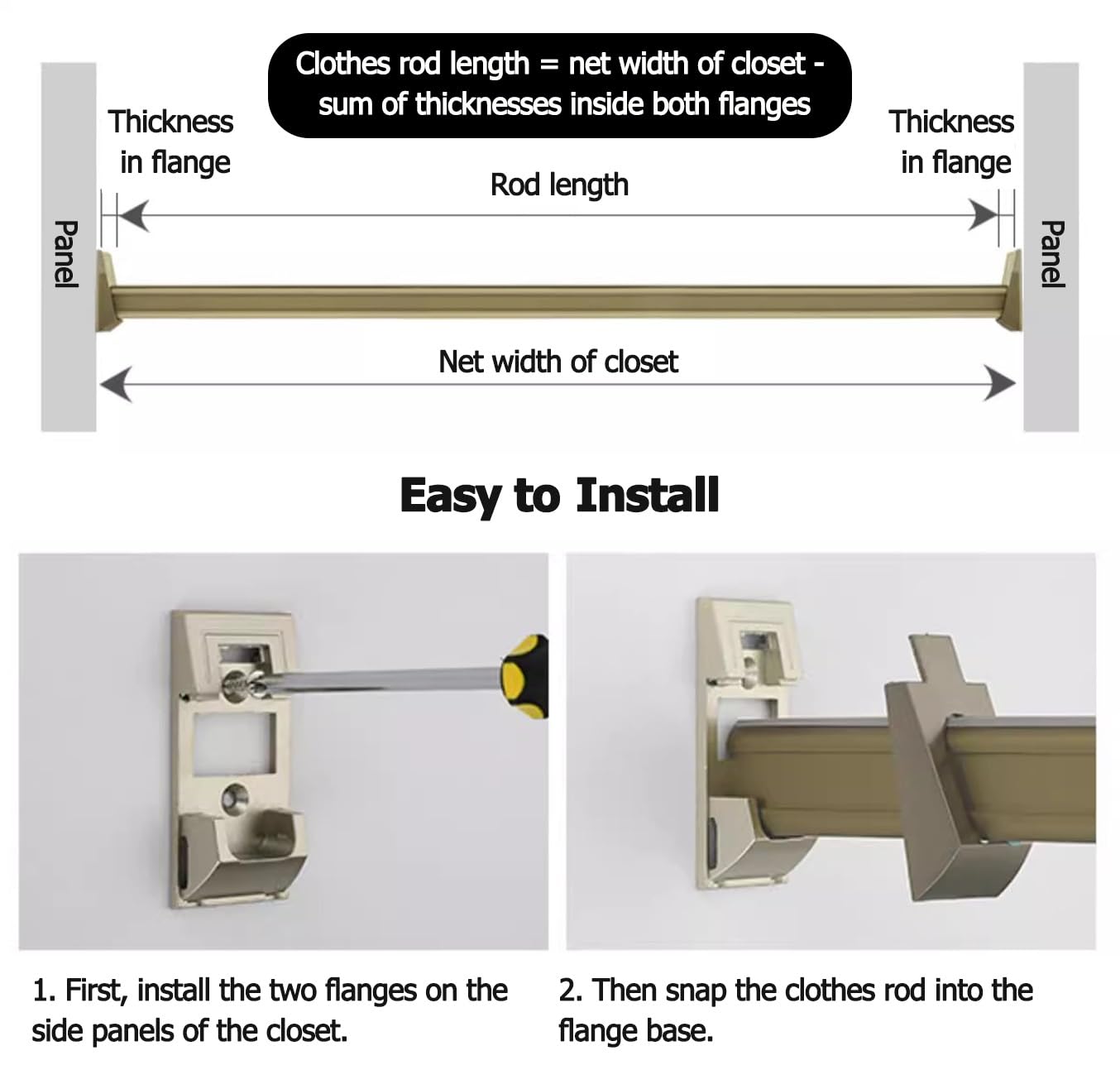 Clothes rod length = net width of closet - sum of thicknesses inside both flanges

Thickness in flange

Thickness in flange

Rod length

Panel

Panel

Net width of closet

Easy to Install

1. First, install the two flanges on the side panels of the closet.

2. Then snap the clothes rod into the flange base.