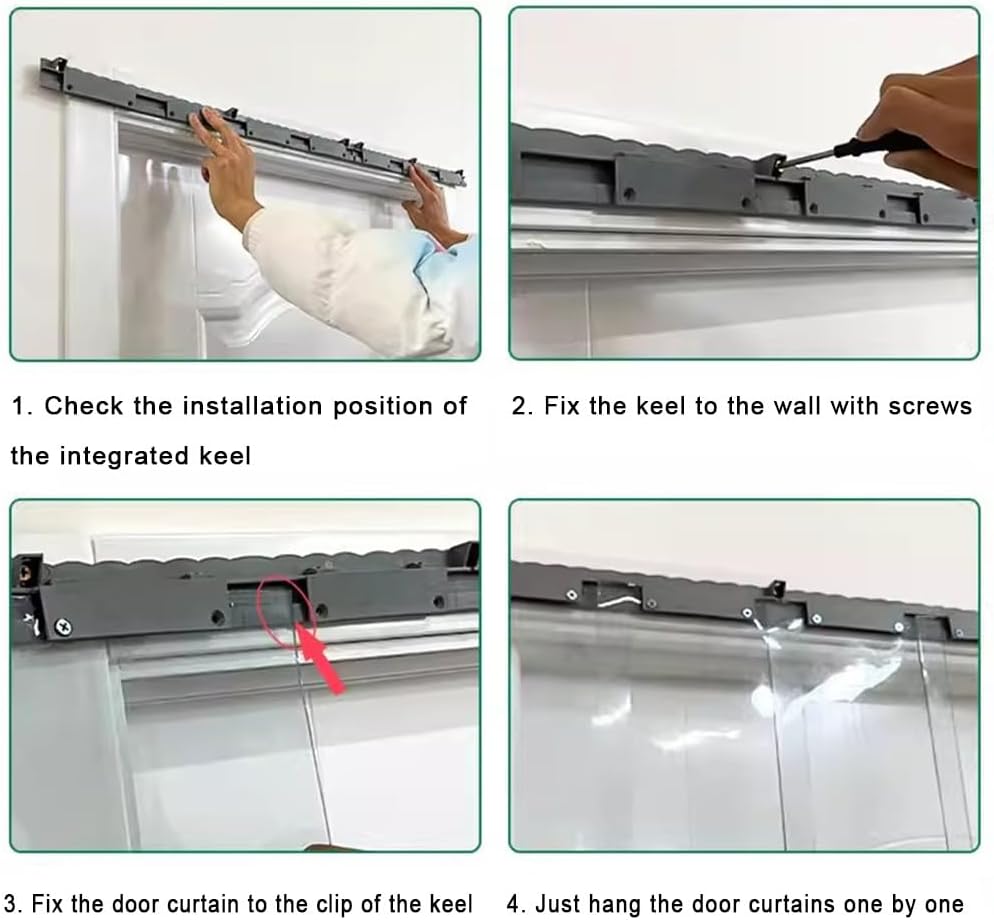 1. Check the installation position of the integrated keel

2. Fix the keel to the wall with screws

3. Fix the door curtain to the clip of the keel

4. Just hang the door curtains one by one