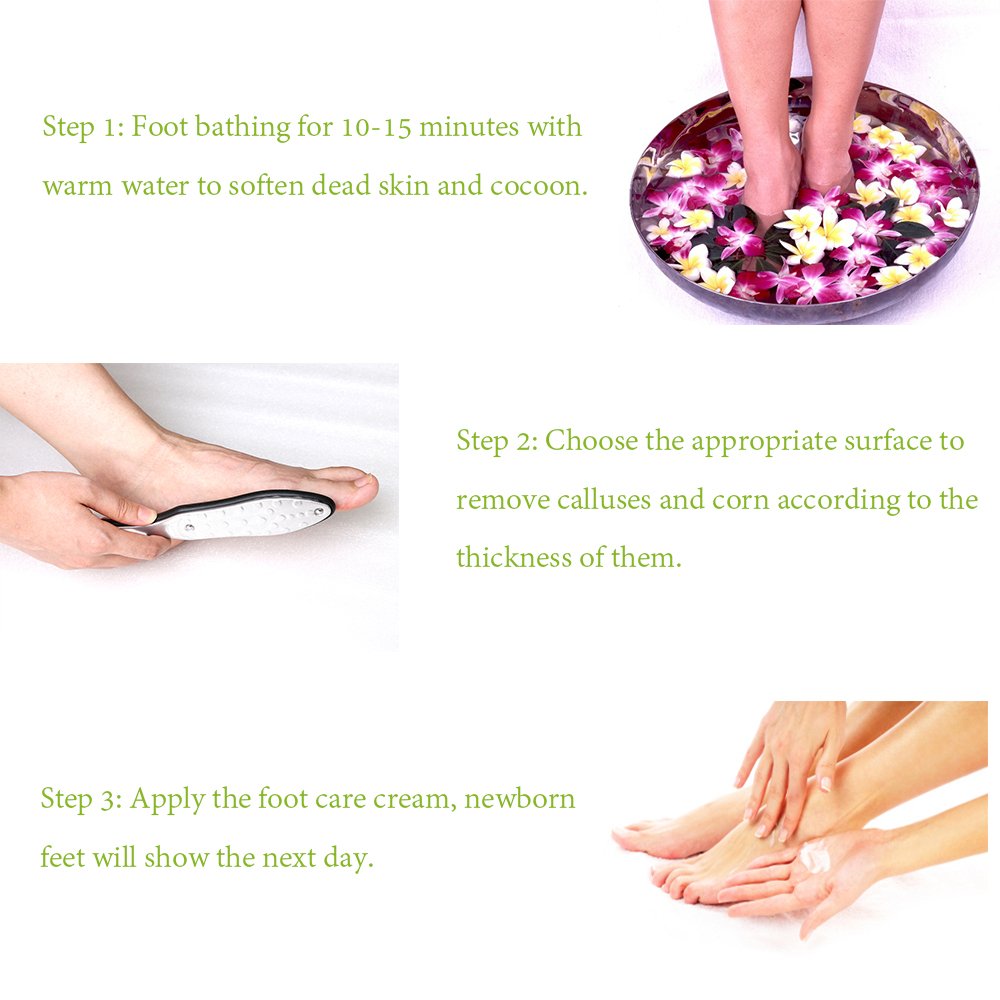 Step 1: Foot bathing for 10-15 minutes with warm water to soften dead skin and cocoon.

Step 2: Choose the appropriate surface to remove calluses and corn according to the thickness of them.

Step 3: Apply the foot care cream, newborn feet will show the next day.