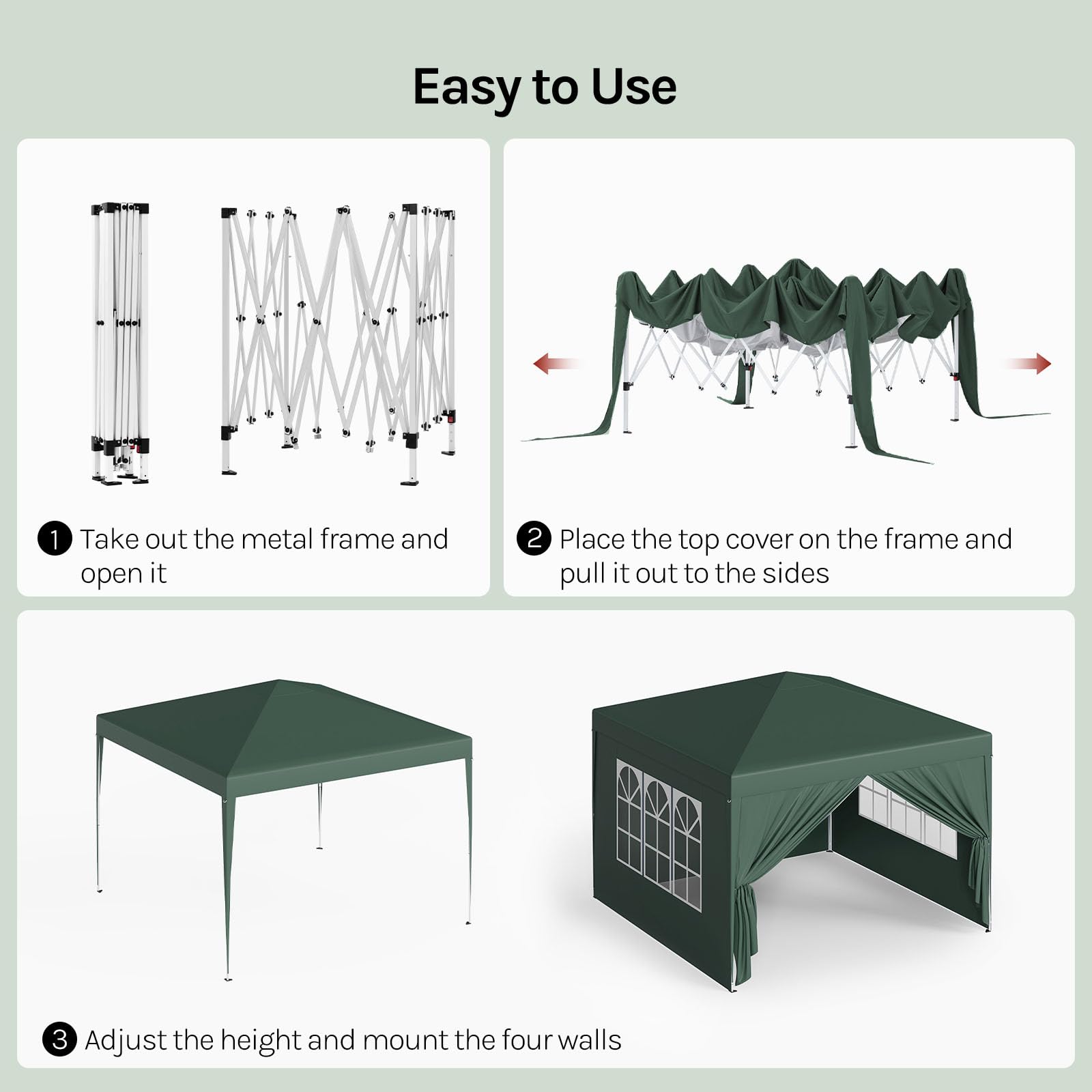 Easy to Use

1 Take out the metal frame and open it

2 Place the top cover on the frame and pull it out to the sides

3 Adjust the height and mount the four walls