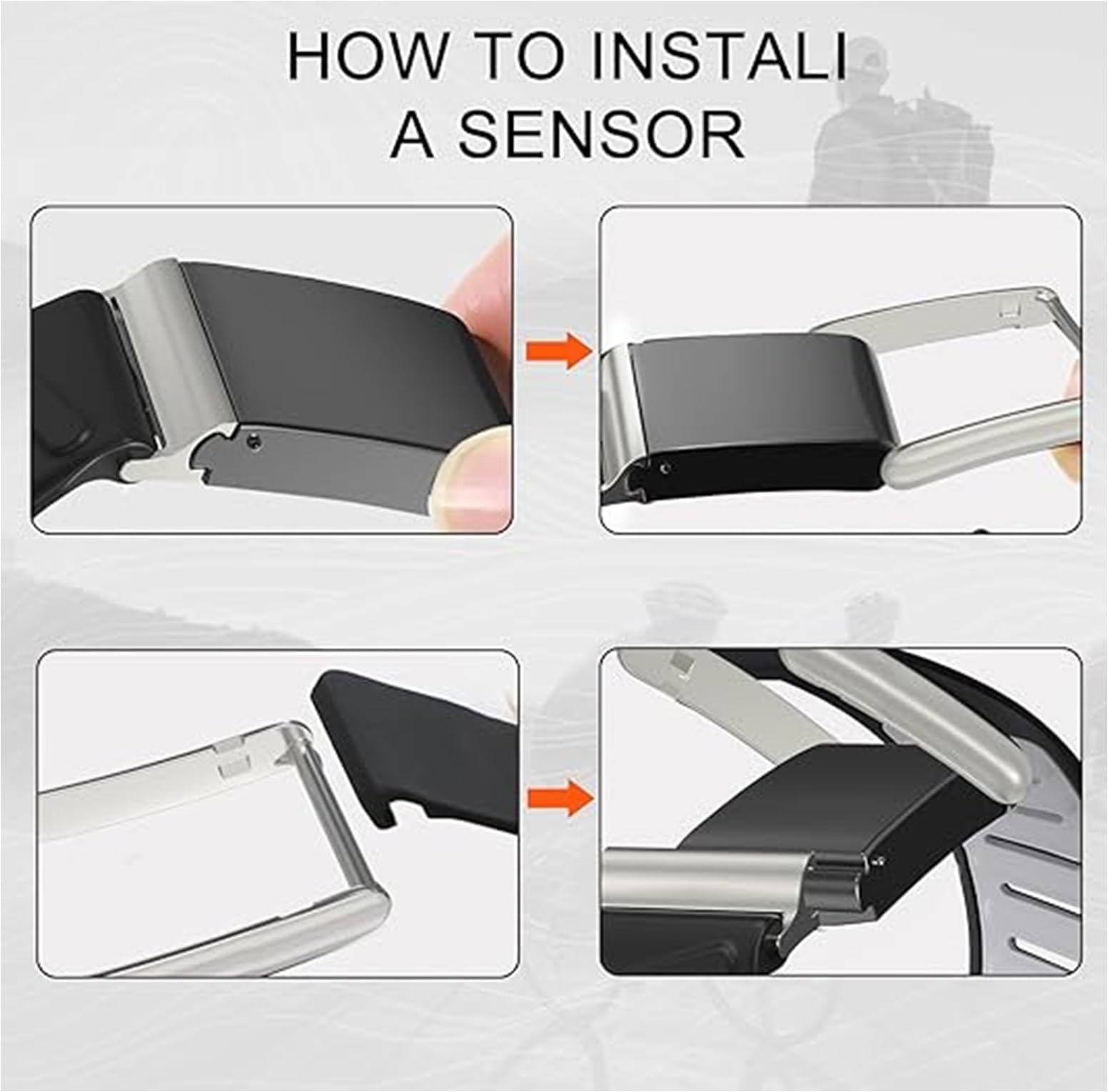 HOW TO INSTALI
A SENSOR