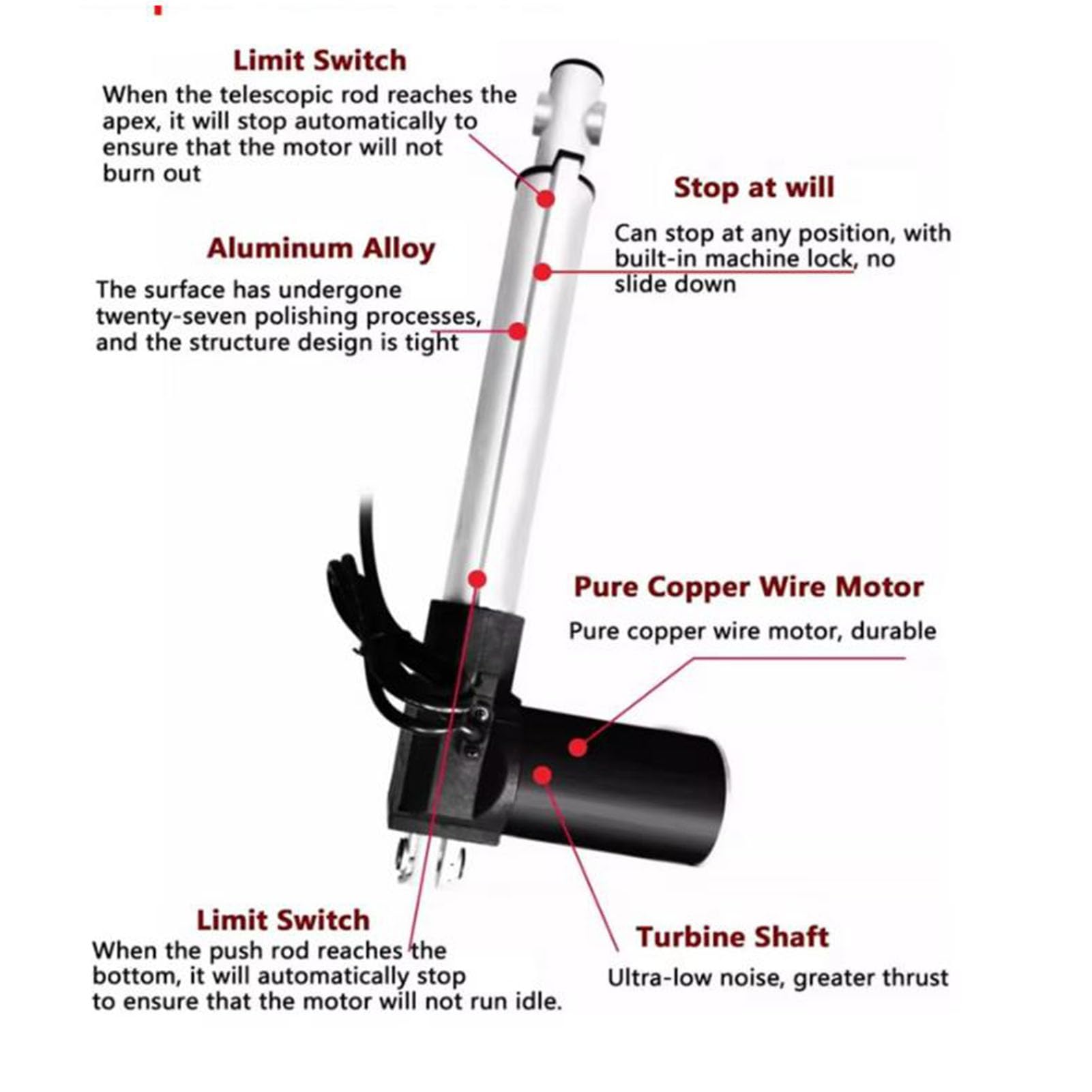 Limit Switch
When the telescopic rod reaches the apex, it will stop automatically to ensure that the motor will not burn out

Stop at will
Can stop at any position, with built-in machine lock, no slide down

Aluminum Alloy
The surface has undergone twenty-seven polishing processes, and the structure design is tight

Pure Copper Wire Motor
Pure copper wire motor, durable

Limit Switch
When the push rod reaches the bottom, it will automatically stop to ensure that the motor will not run idle.

Turbine Shaft
Ultra-low noise, greater thrust