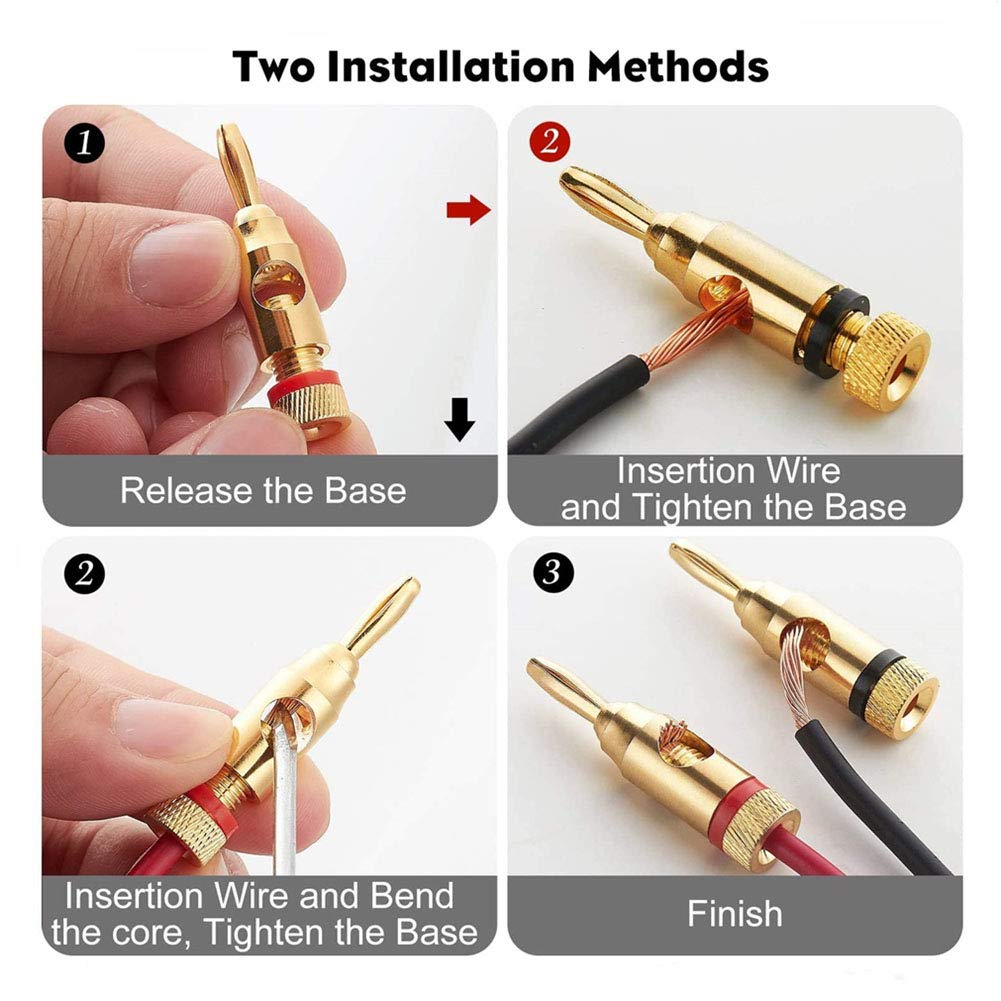 Two Installation Methods

1

Release the Base

2

Insertion Wire and Tighten the Base

2

Insertion Wire and Bend the core, Tighten the Base

3

Finish