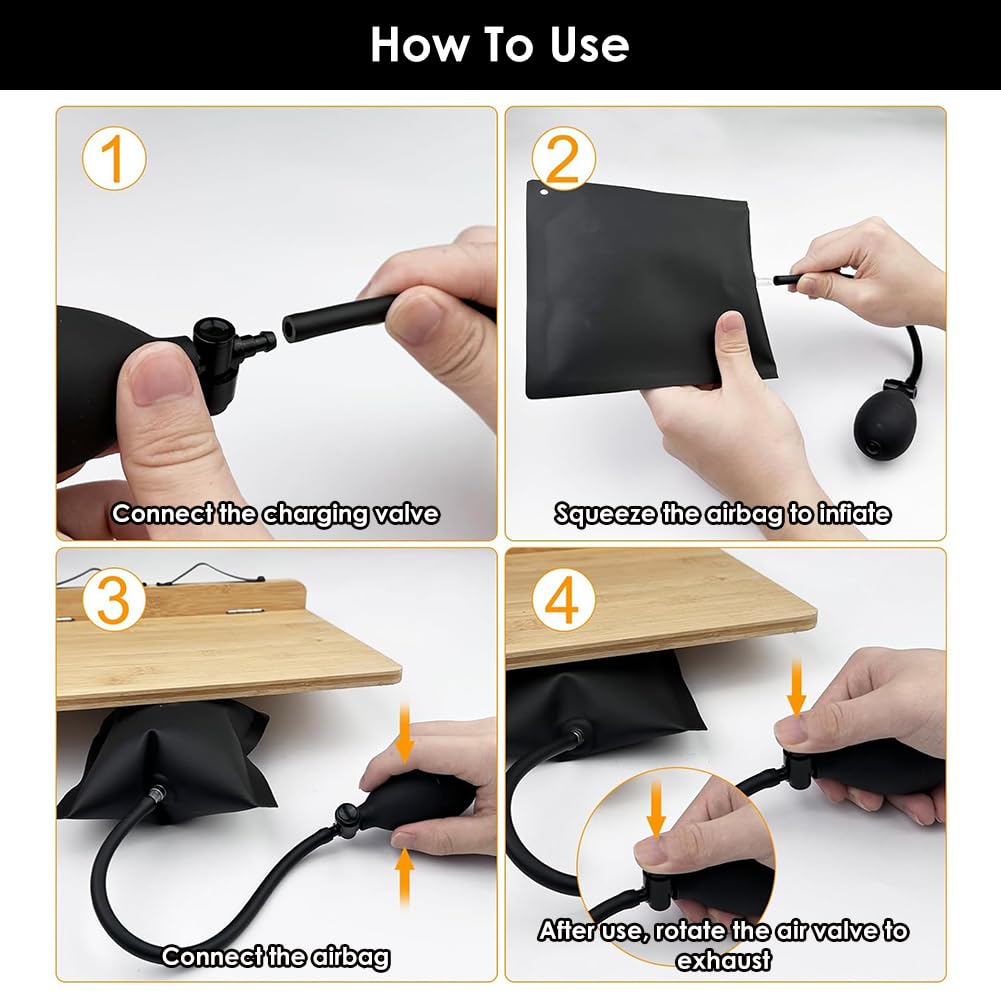 How To Use

1

Connect the charging valve

2

Squeeze the airbag to inflate

3

Connect the airbag

4

After use, rotate the air valve to exhaust