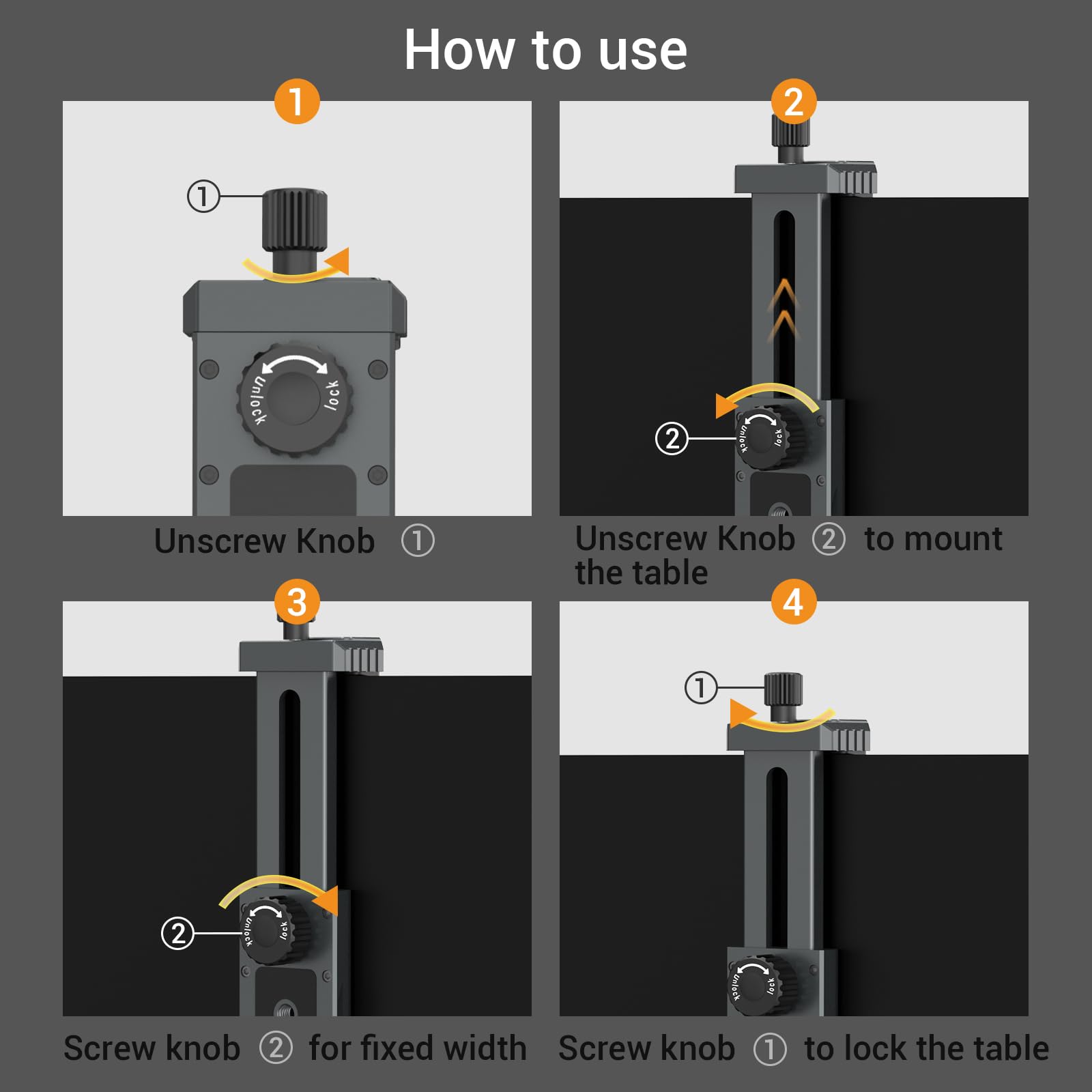 How to use

1

①

Unlock

lock

Unscrew Knob ①

2

②

Unlock

lock

Unscrew Knob ② to mount the table

3

②

Unlock

lock

Screw knob ② for fixed width

4

①

Unlock

lock

Screw knob ① to lock the table